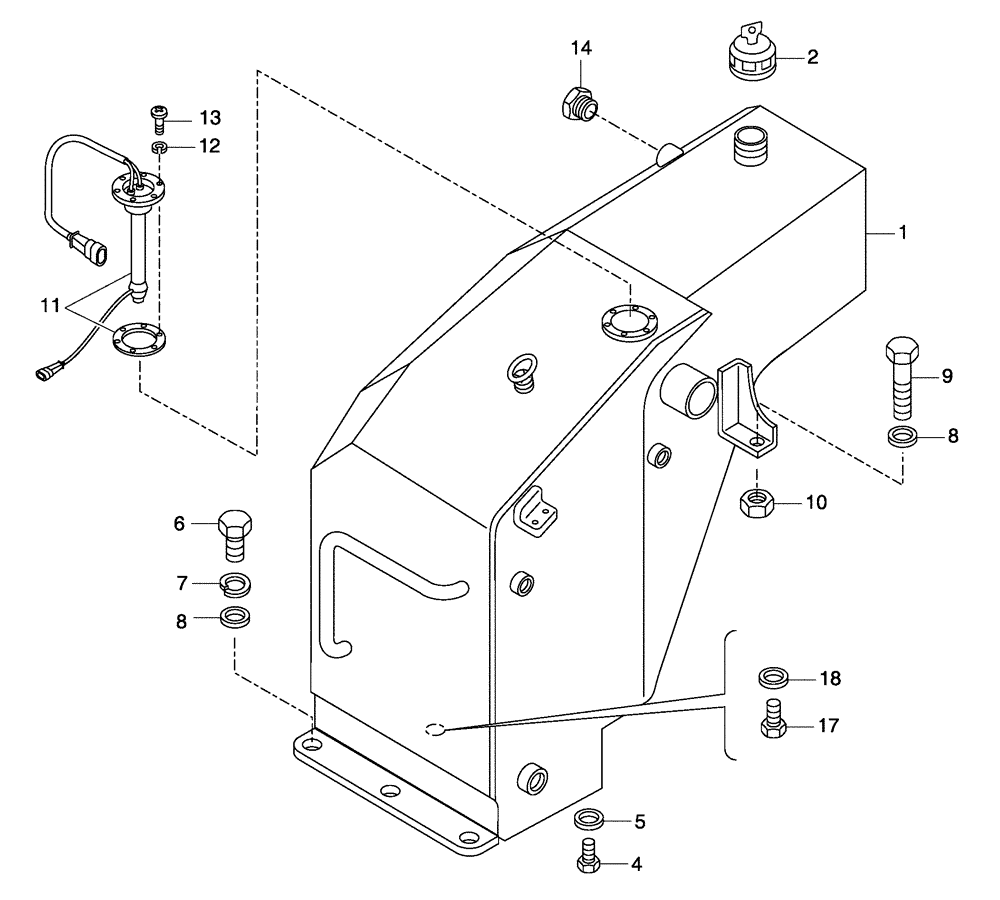 14
2
13
12
1
11
9
8
10
6
7
8
18
17
5
4