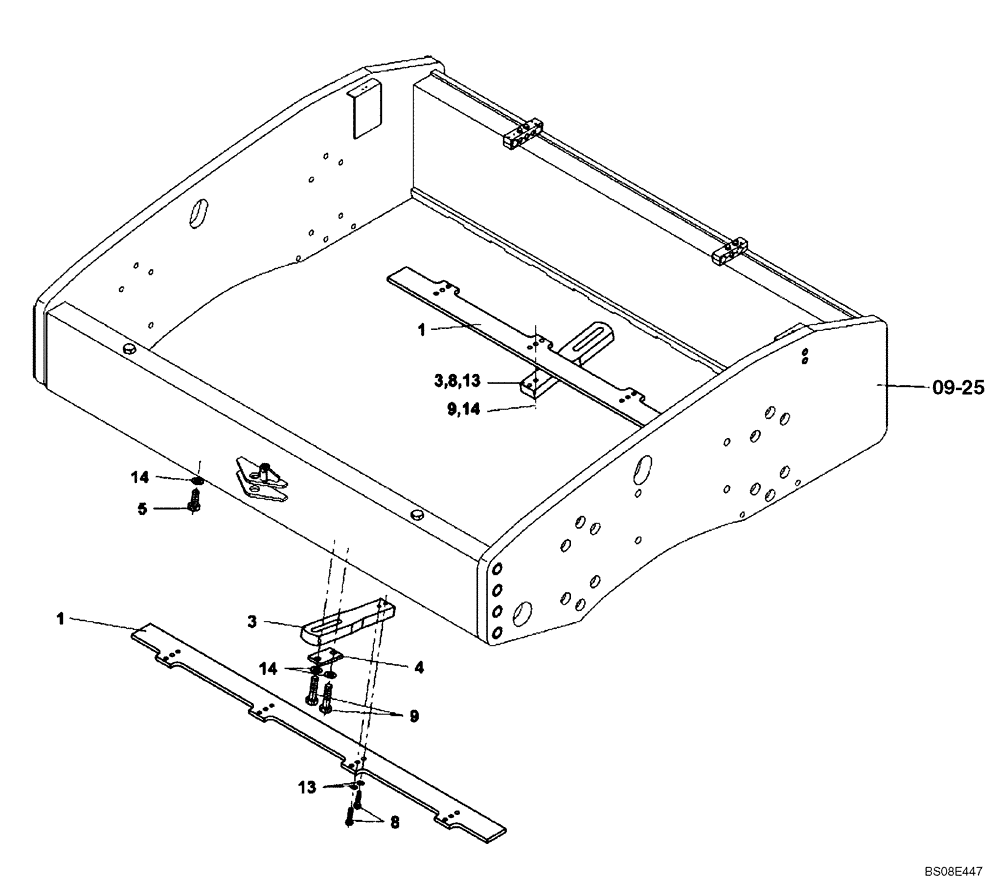 1
3,8,13
9,14
09-25
14
5
1
3
14
4
9
13
8
BS08E447