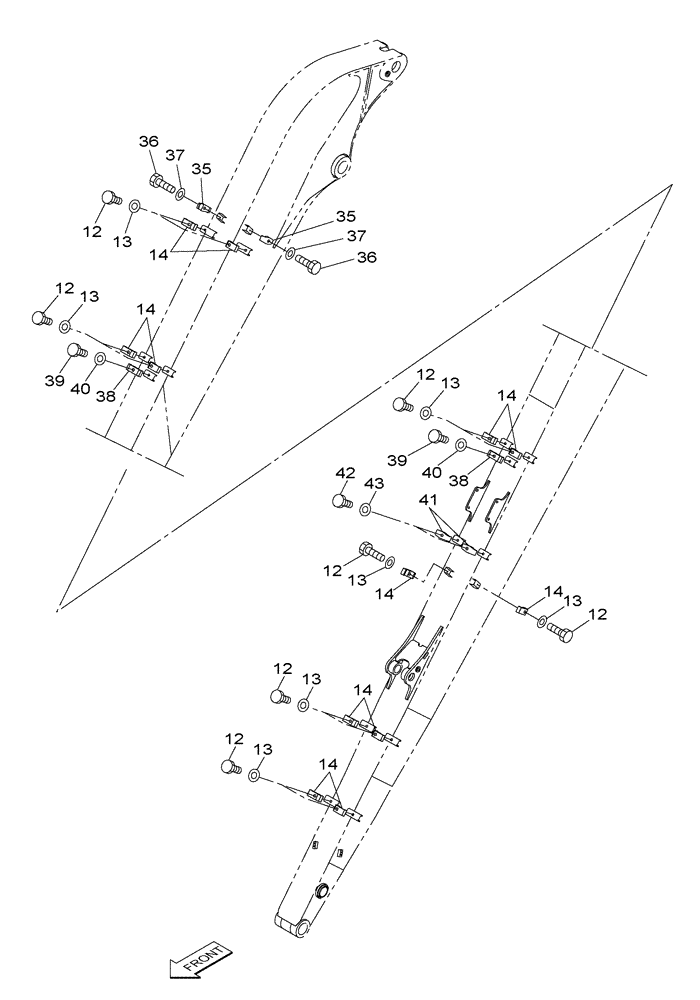 36
37
35
12
13
14
35
37
36
12
13
14
39
40
38
12
13
14
39
40
38
42
43
41
12
13
14
14
13
12
12
13
14
12
13
14
FRONT