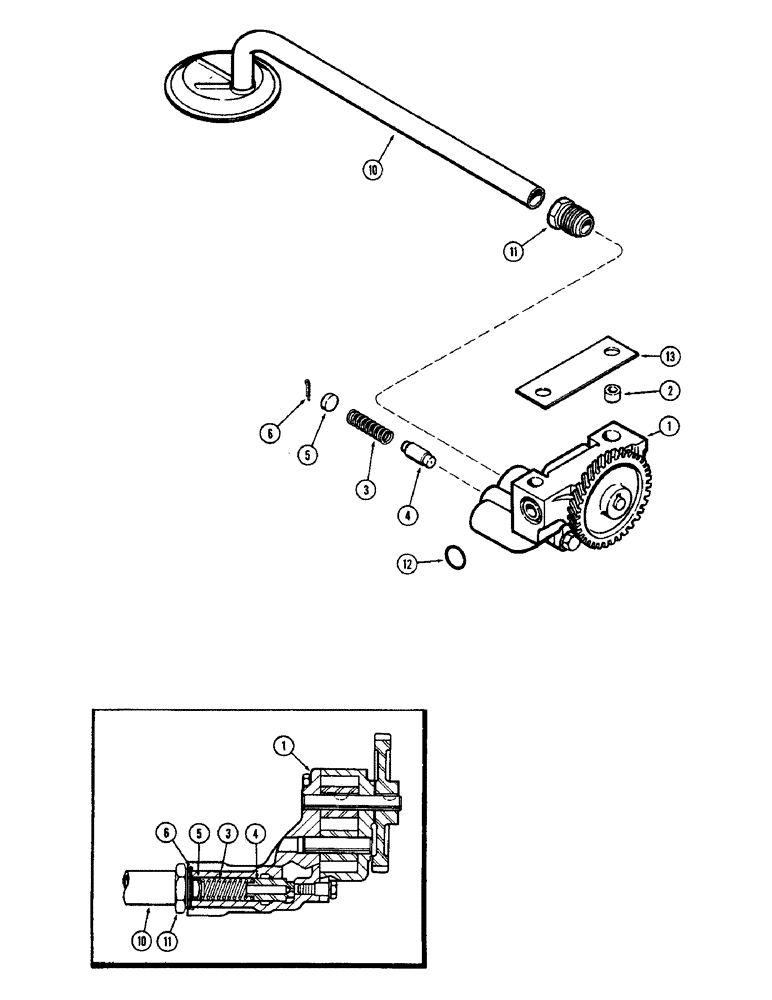 10
11
13
2
1
6
5
3
4
12
1
6
5
3
4
10
11