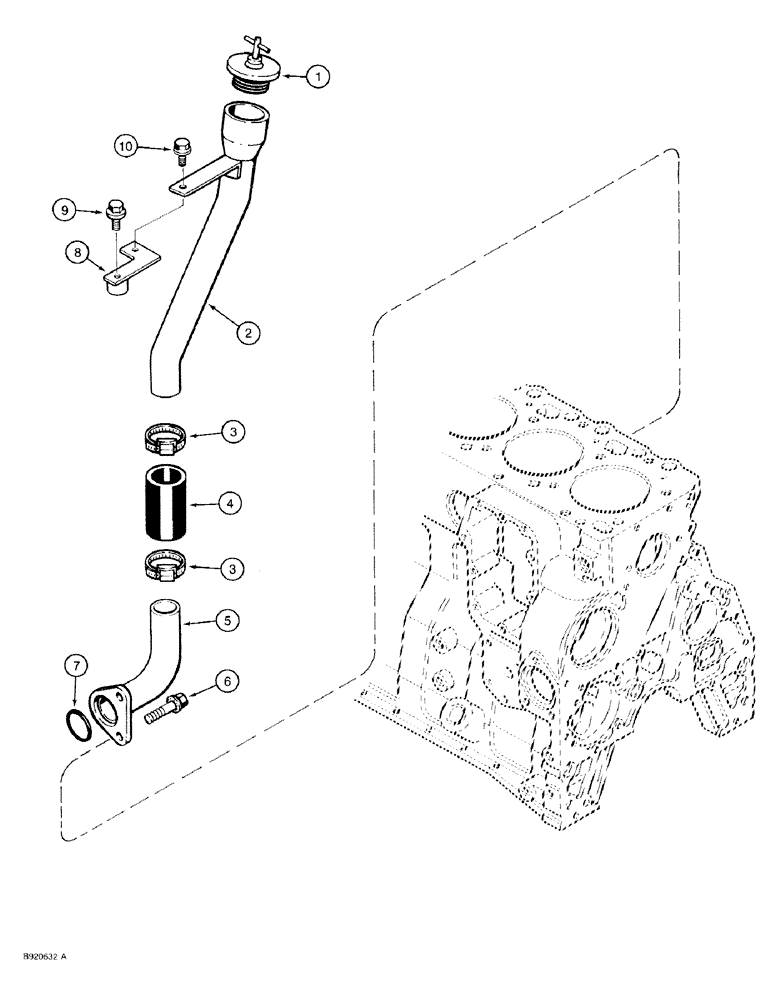 1
10
9
8
2
3
4
3
5
7
6
B920632 A