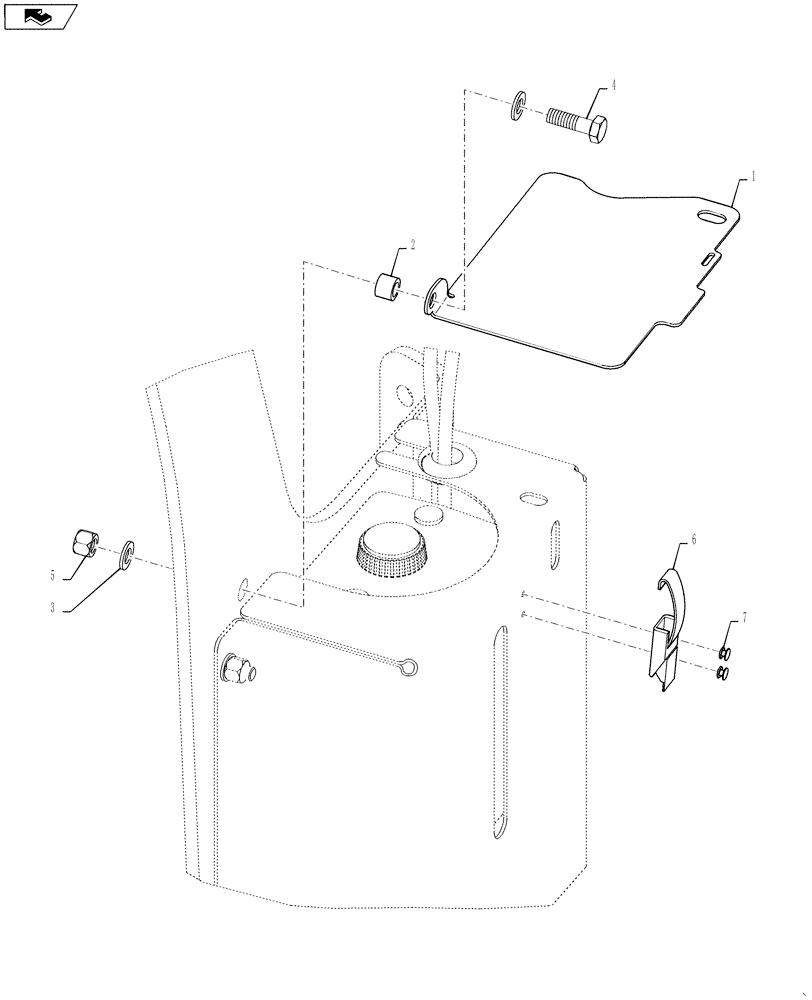 4
1
2
6
5
3
7