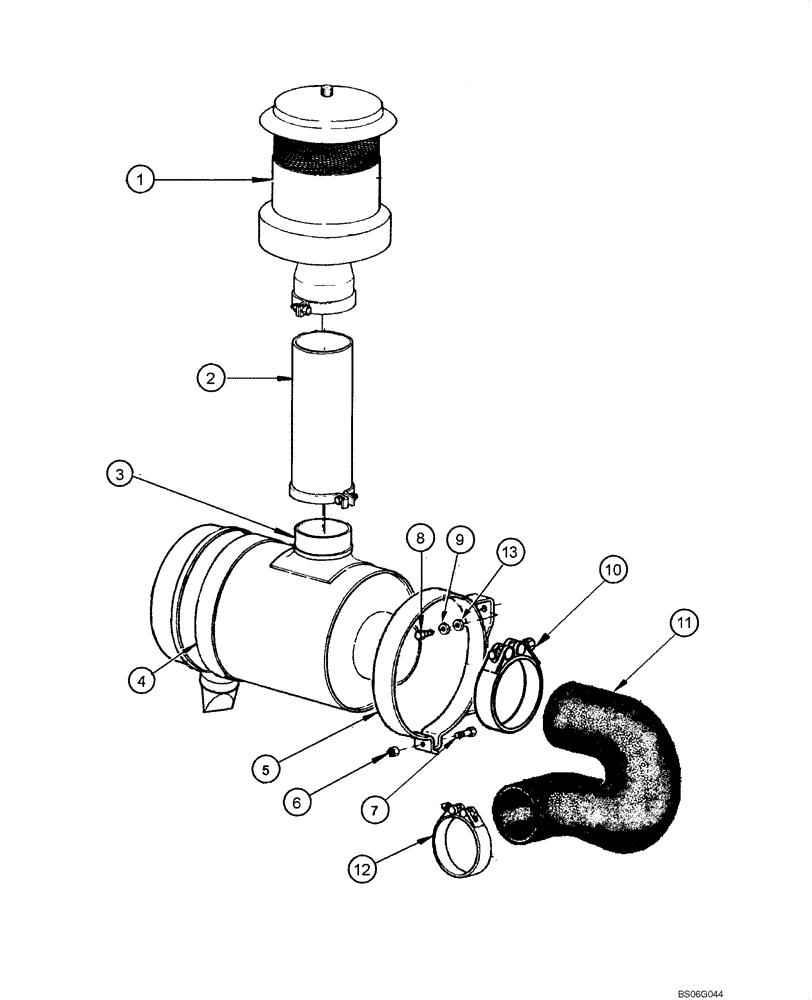 1
2
3
8
9
13
10
11
4
5
6
7
12
BS06G044