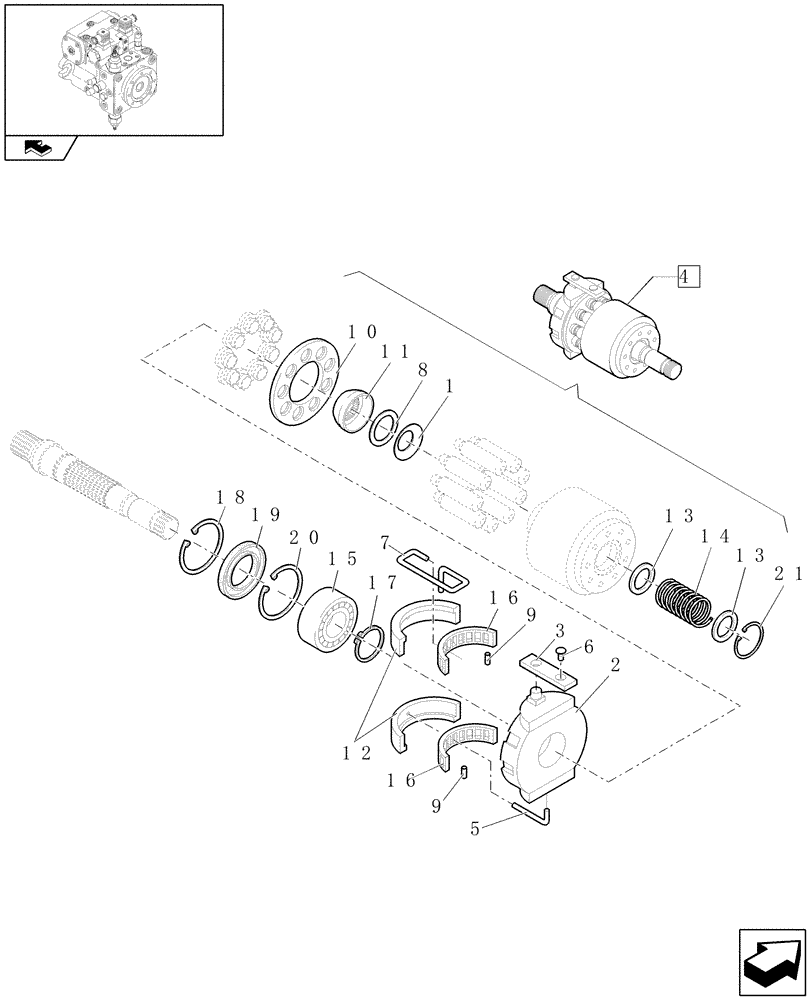 4
10
11
8
1
18
19
20
15
17
7
16
9
3
6
2
13
14
13
21
12
16
9
5