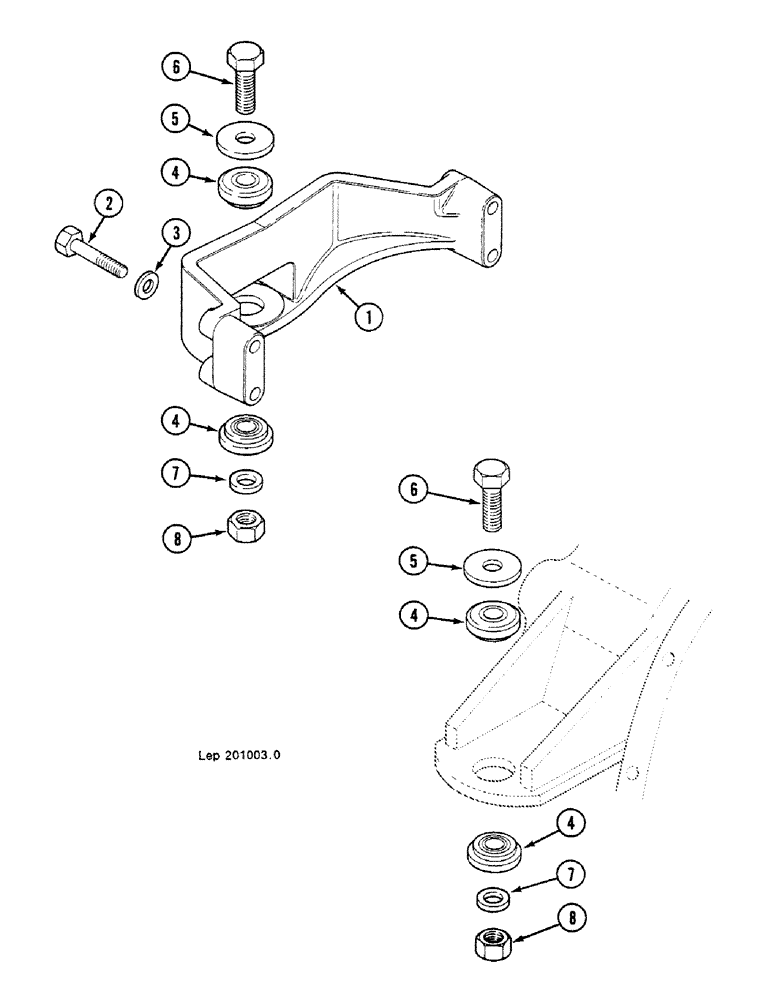 6
5
4
2
3
1
4
7
8
6
5
4
Lep 201003.0
4
7
8