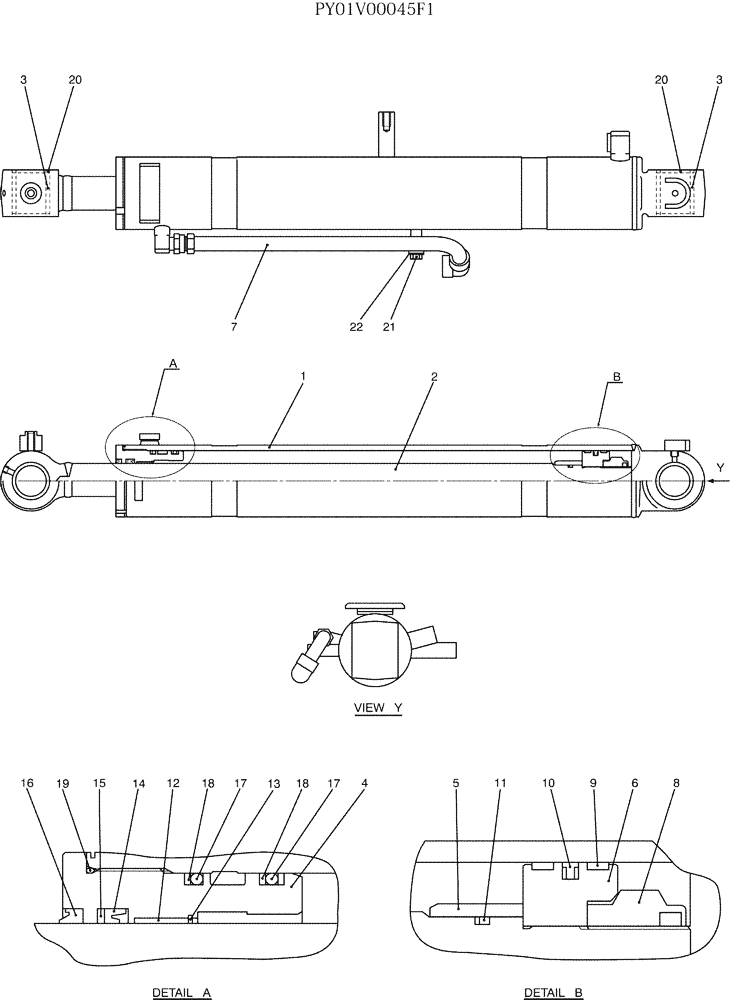 PY01V00045F1

3 20 20 3

7 22 21

A 1 2 B

Y

VIEW Y

16 19 15 14 12 18 17 13 18 17 4

5 11 10 9 6 8

DETAIL A

DETAIL B