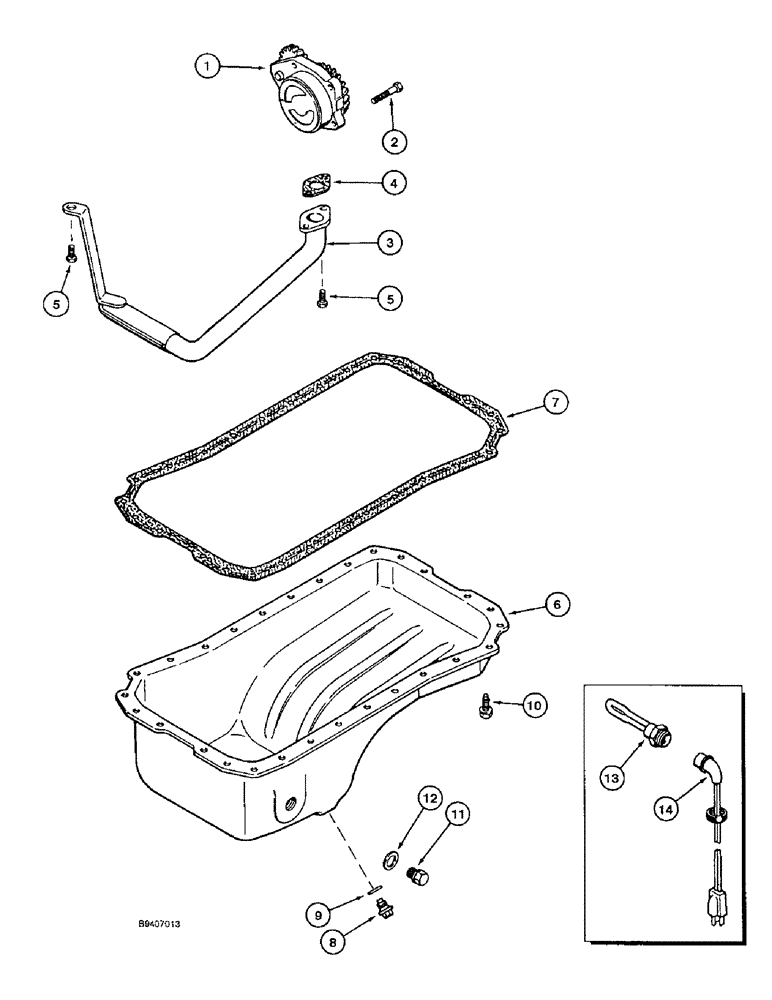 1
2
4
3
5
5
7
6
10
13
14
12
11
9
8
B9407013