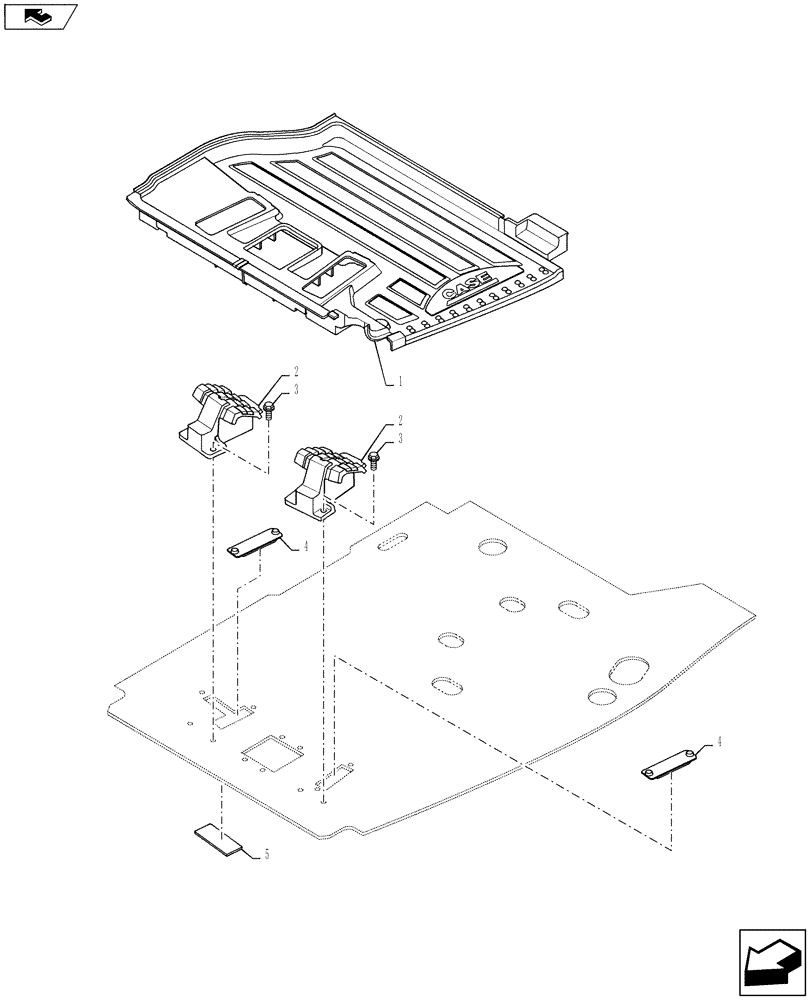 CASE
1
2
3
2
3
4
4
5