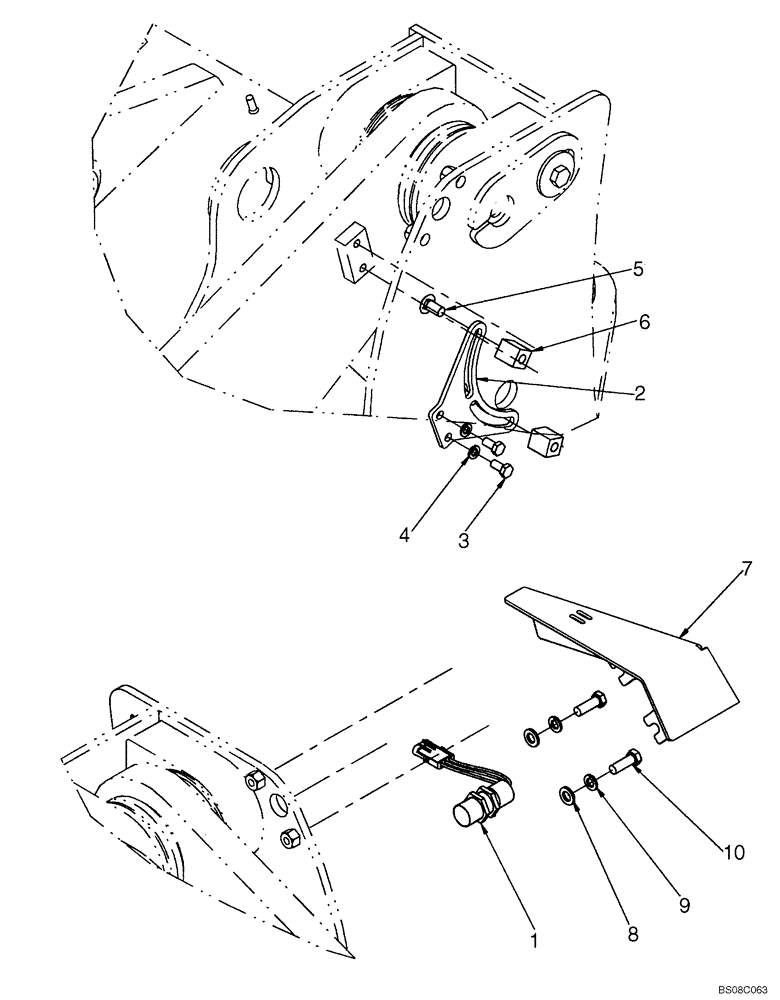 5
6
2
4
3
7
10
9
8
1
BS08C063