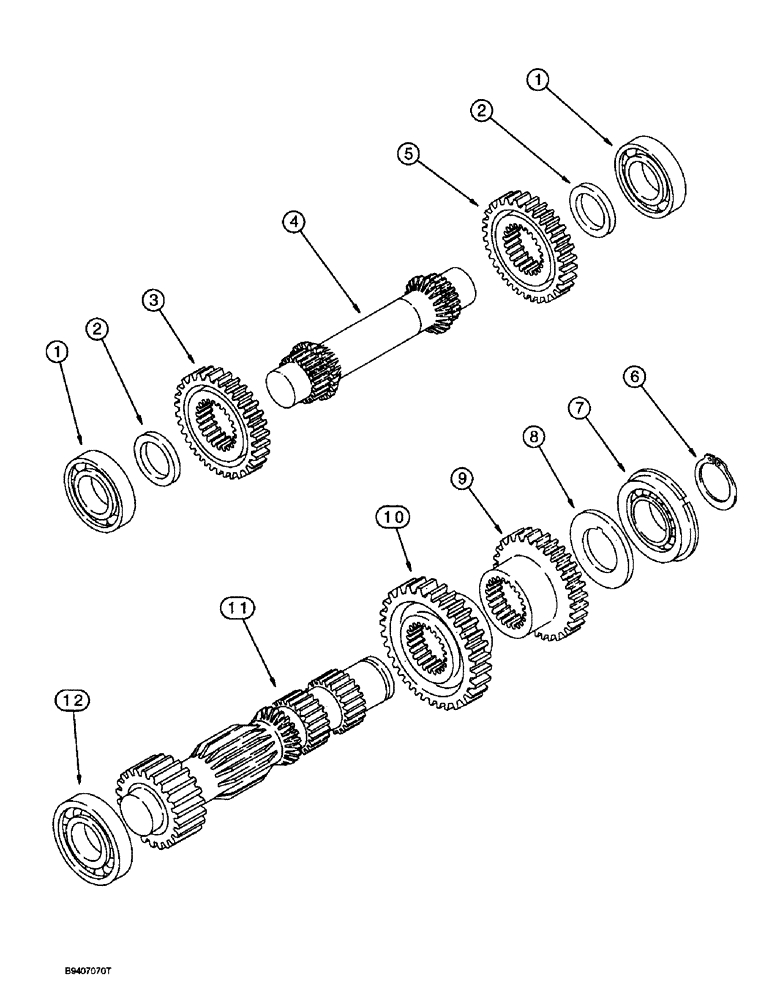 1
2
5
4
3
2
1
6
7
8
9
10
11
12
B9407070T