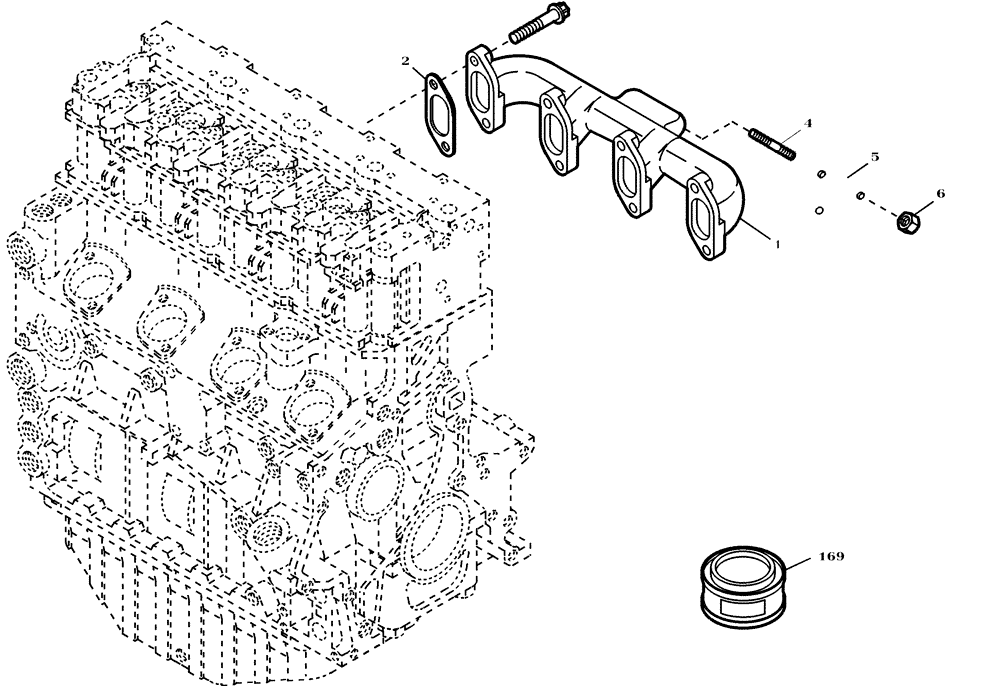 2
4
5
6
1
169