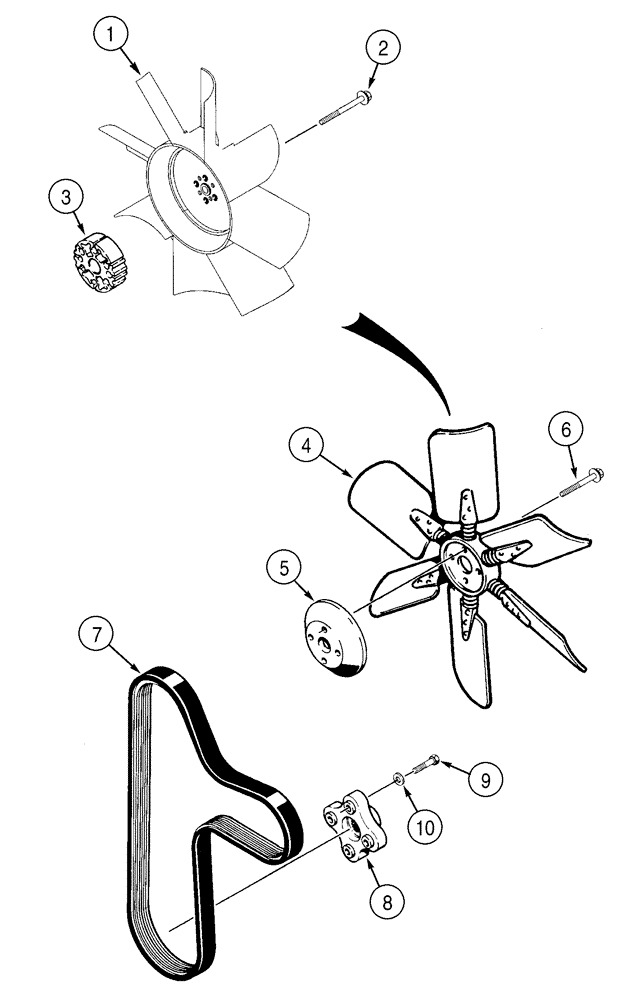 1
2
3
4
6
5
7
9
10
8