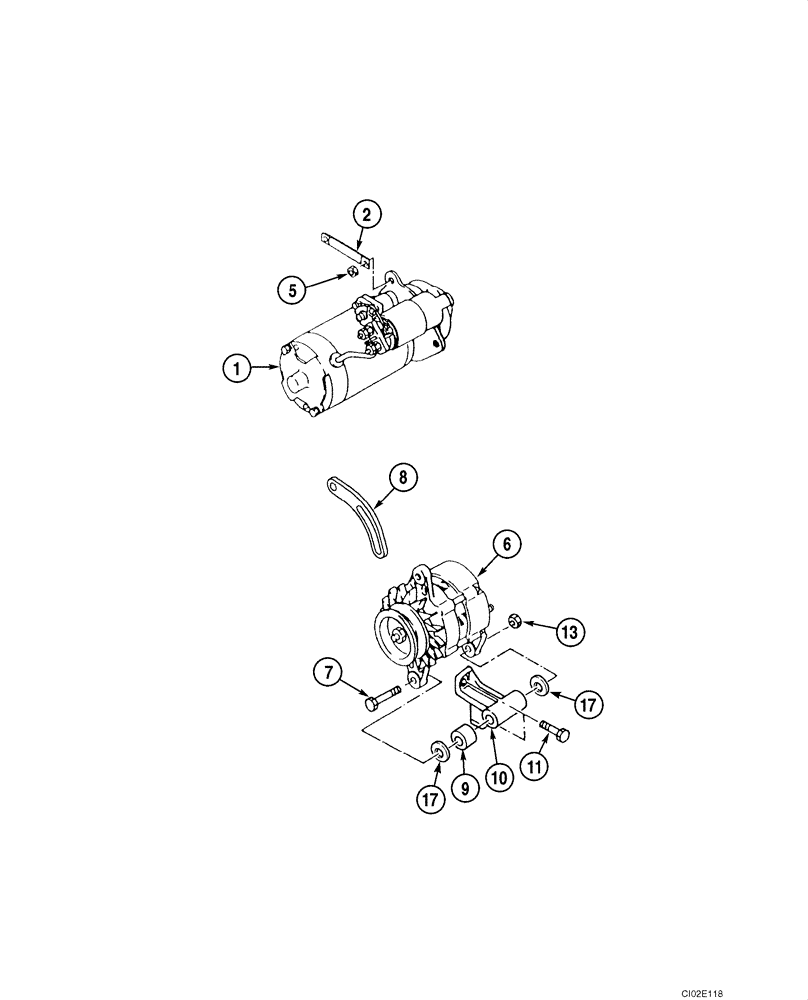 2
5
1
8
6
13
7
17
17
9
10
11
CI02E118