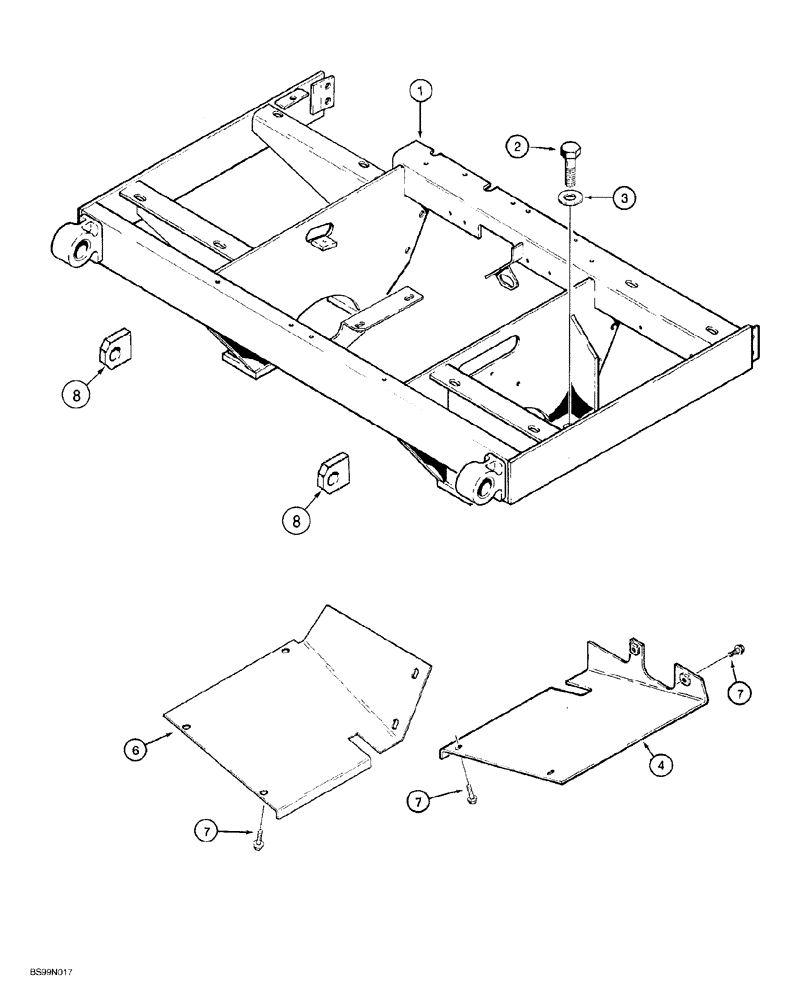 1
2
3
8
8
6
7
7
4
7
BS99N017