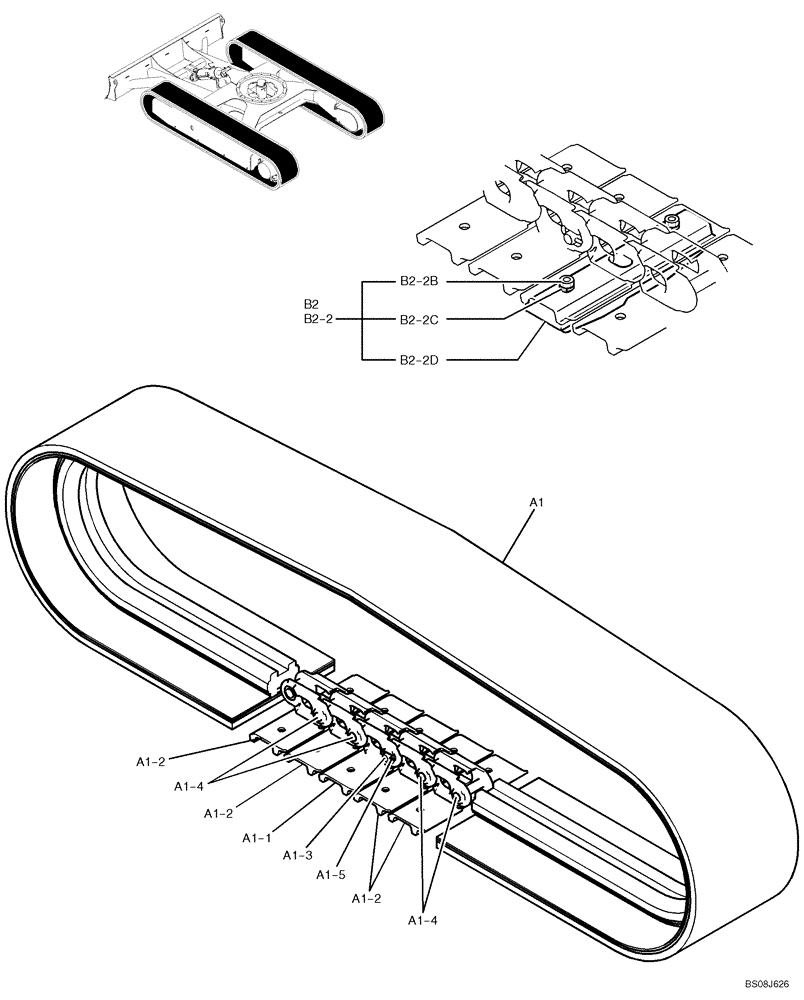 B2
B2-2
B2-2B
B2-2C
B2-2D
A1
A1-2
A1-4
A1-2
A1-1
A1-3
A1-5
A1-2
A1-4
BS08J626