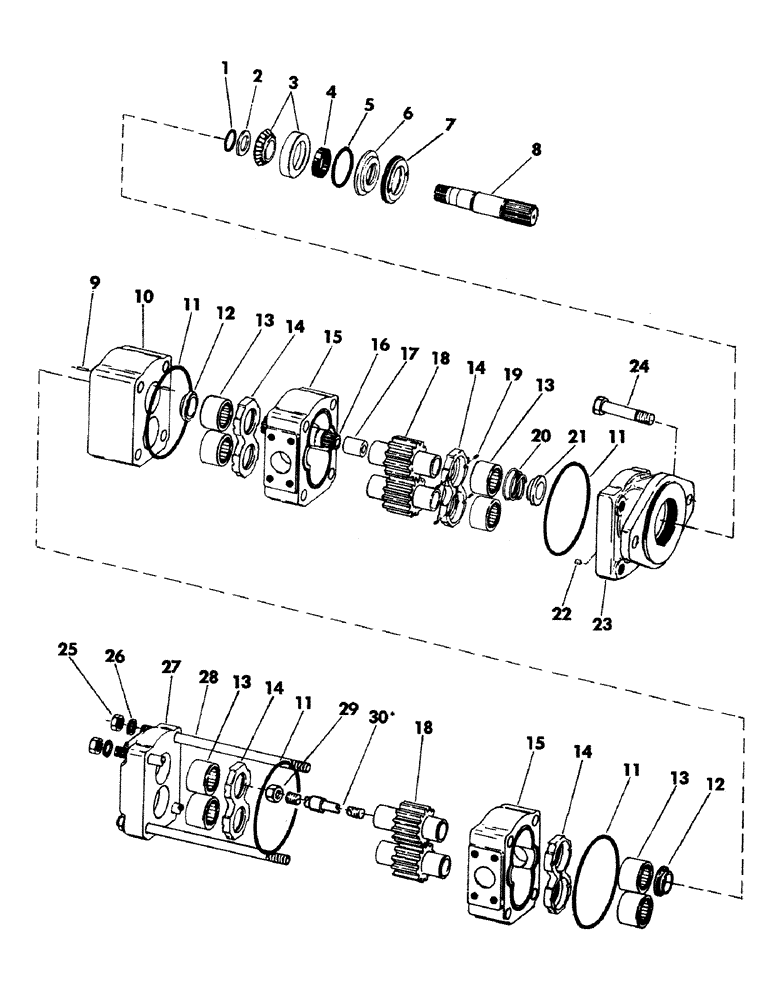 1 2 3 4 5 6 7 8

9 10 11 12 13 14 15 16 17 18 14 19 13 24 20 21 11 22 23

25 26 27 28 13 14 11 29 30* 18 15 14 11 13 12