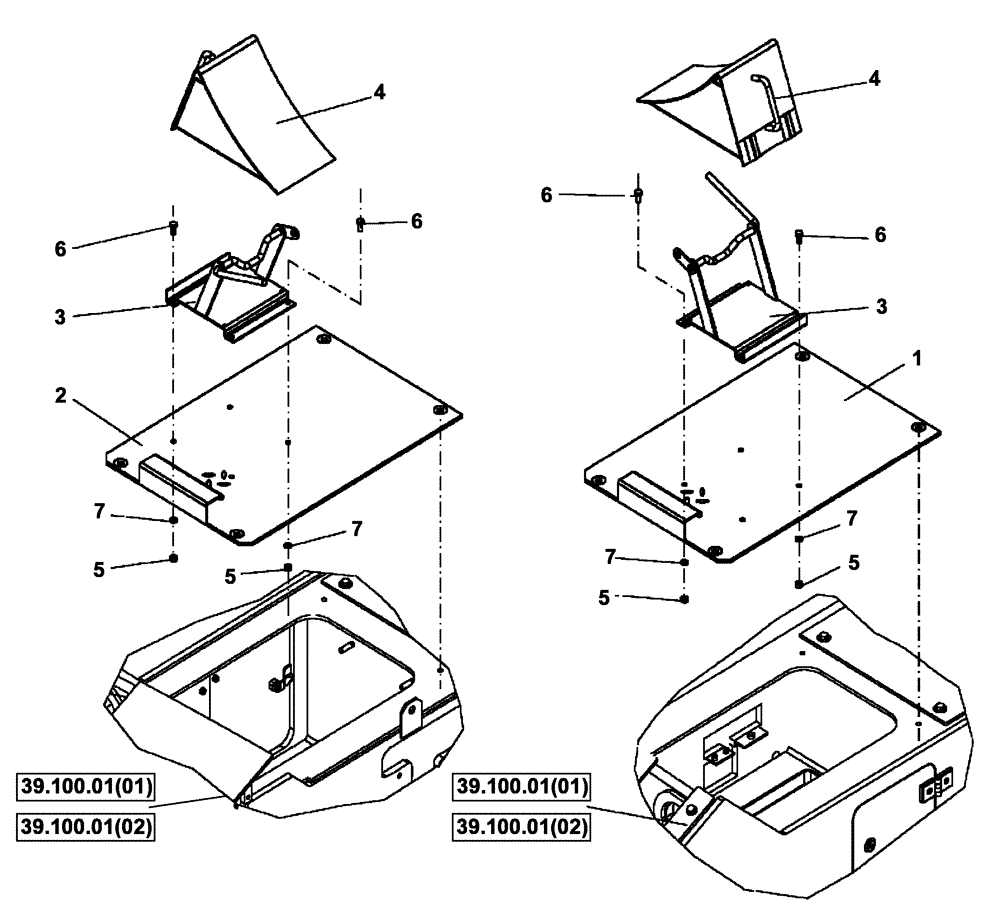 4
6
6
3
2
7
7
5
5
39.100.01(01)
39.100.01(02)

4
6
6
3
1
7
7
5
5
39.100.01(01)
39.100.01(02)