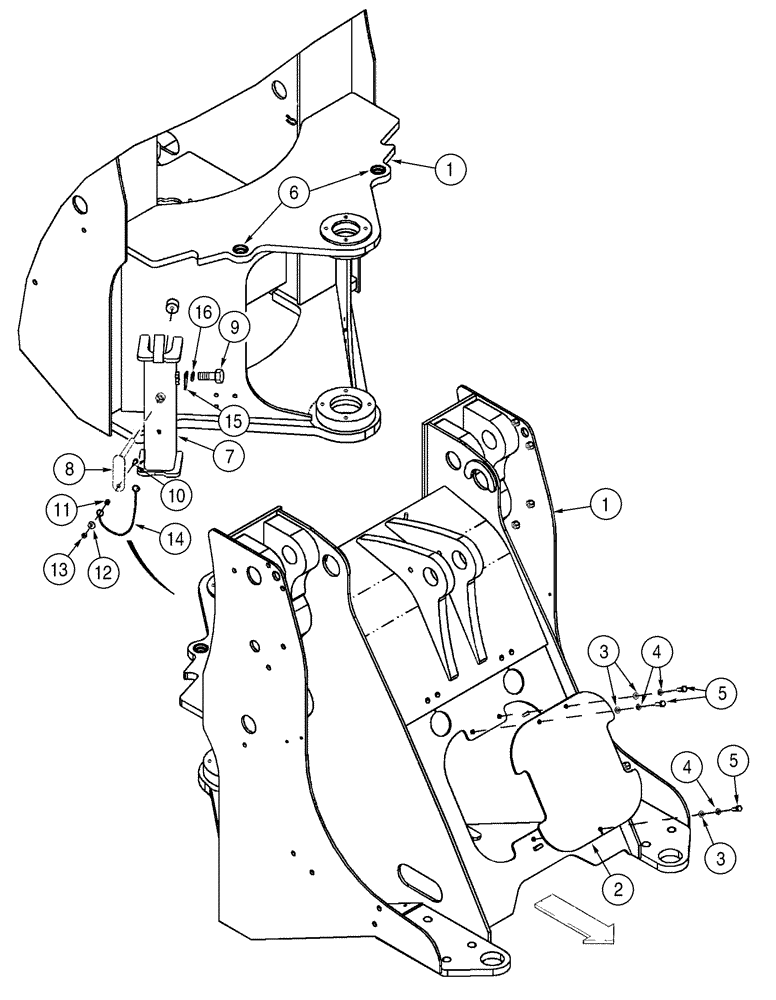 1
6
16
9
15
7
8
10
11
14
13
12
1
3
4
5
4
5
3
2