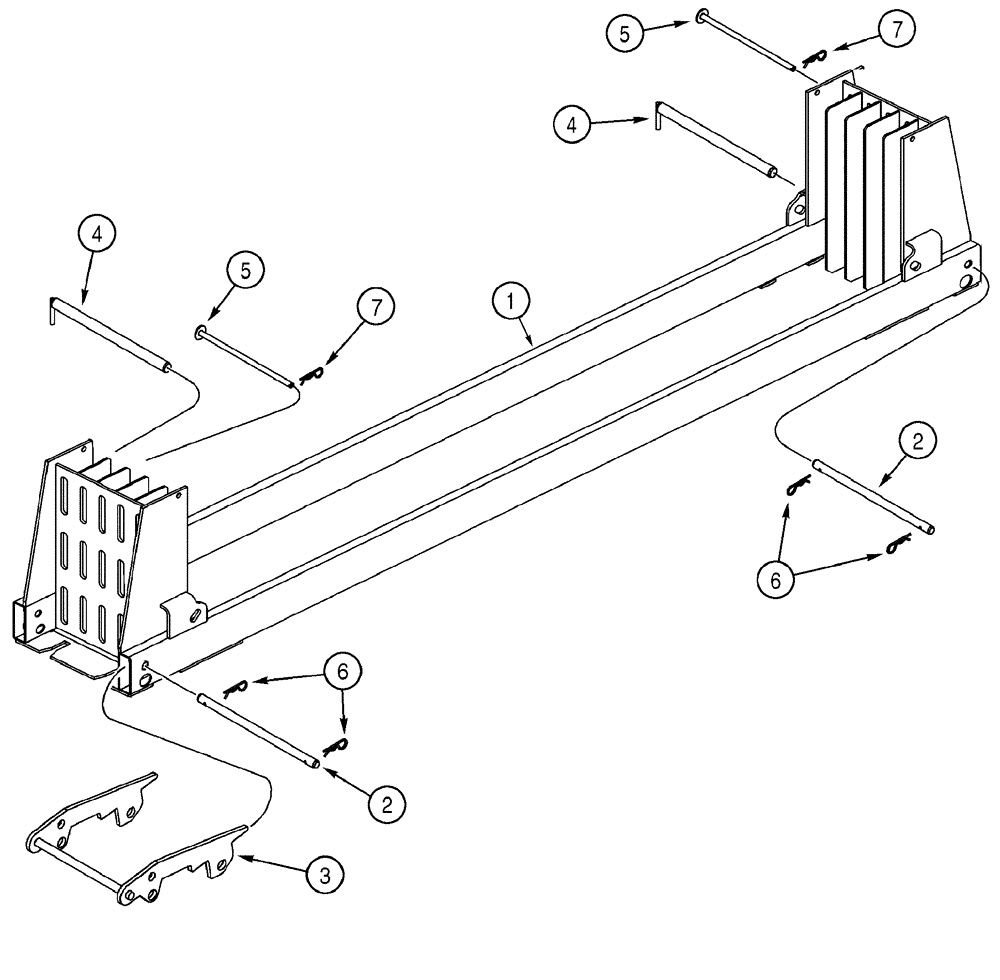 5
7
4
4
5
7
1
2
6
6
2
3