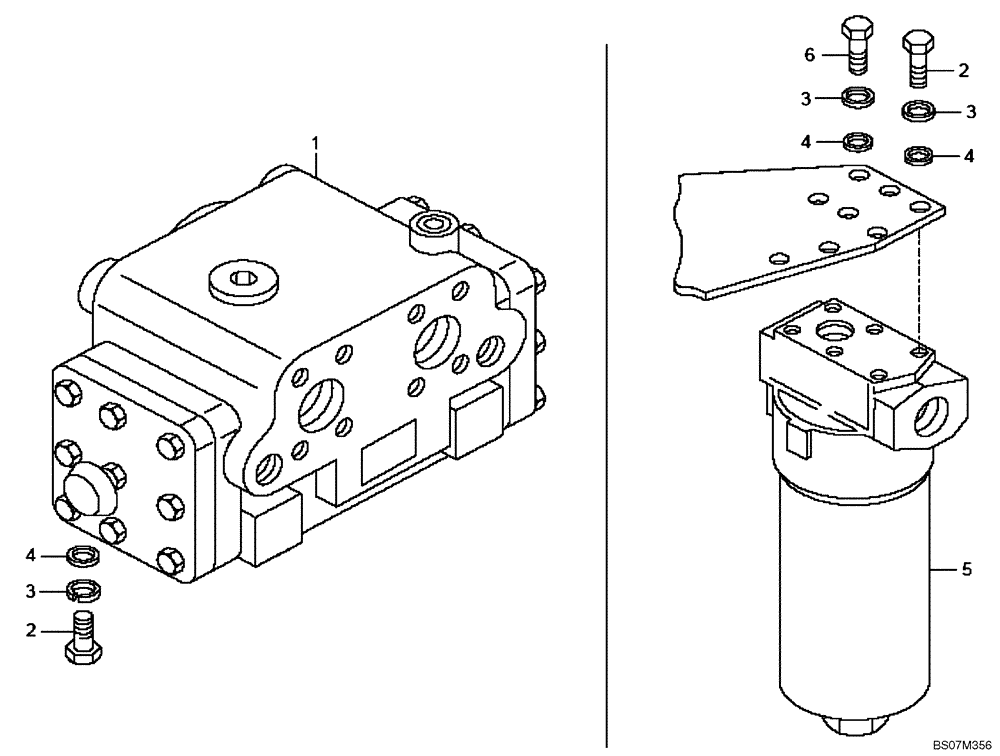 1
4
3
2
6
2
3
3
4
4
5
BS07M356