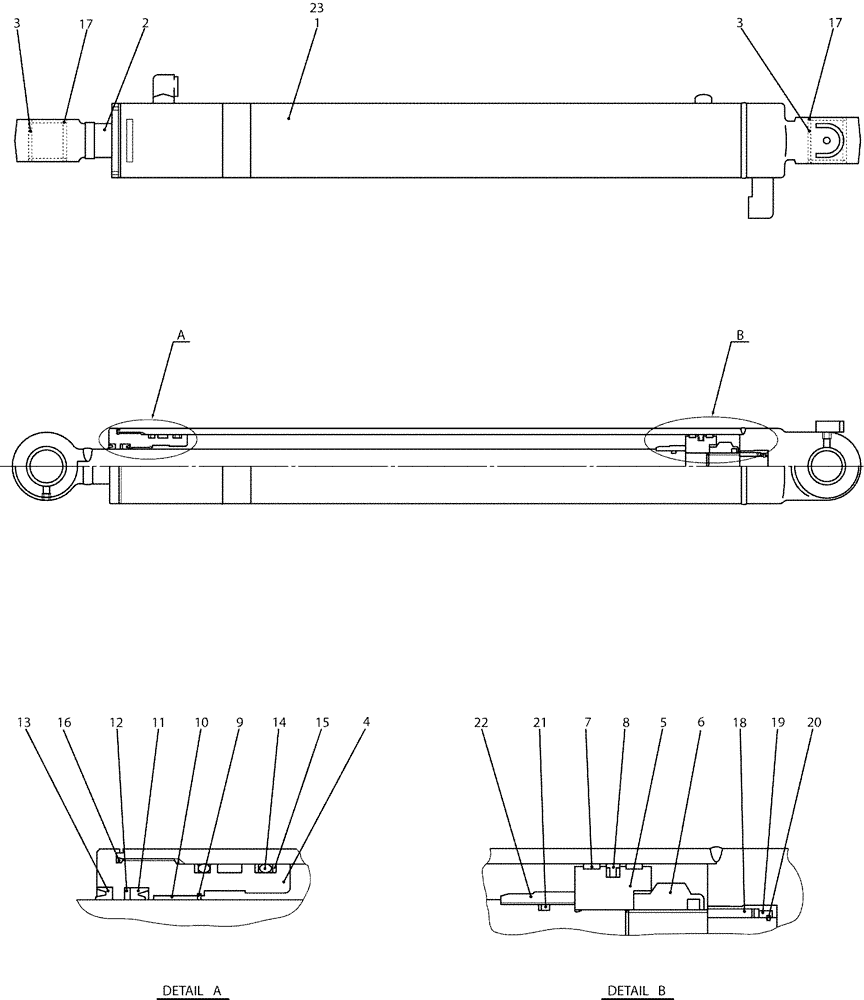 23
3 17 2 1 3 17

A B

13 16 12 11 10 9 14 15 4

22 21 7 8 5 6 18 19 20

DETAIL A

DETAIL B