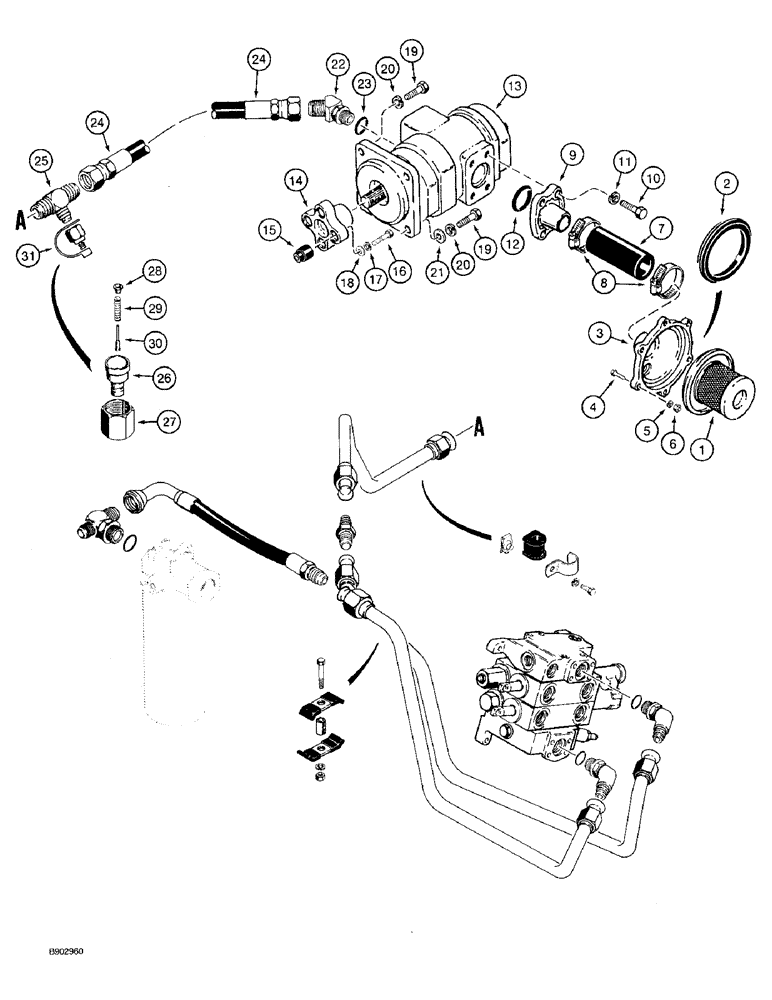 24
22
19
20
23
13
24
25
A
31
14
15
18
17
16
21
20
19
12
9
11
10
7
8
2
28
29
30
26
27
3
4
5
6
1
A
B902960