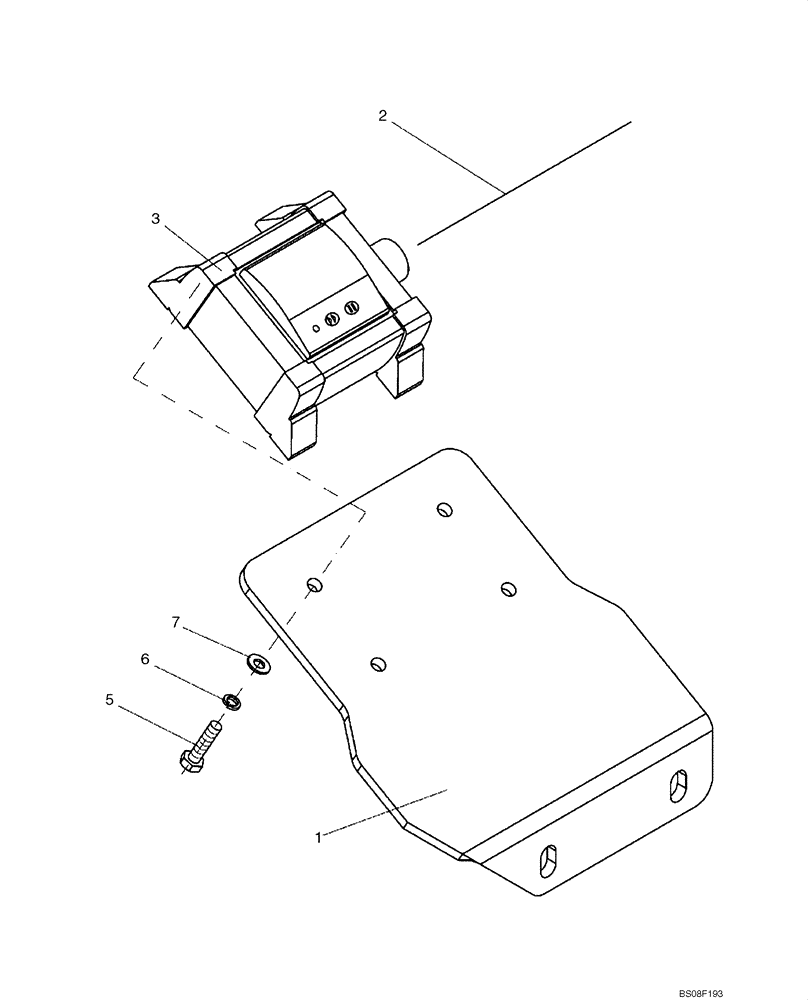 2
3
7
6
5
1
BS08F193