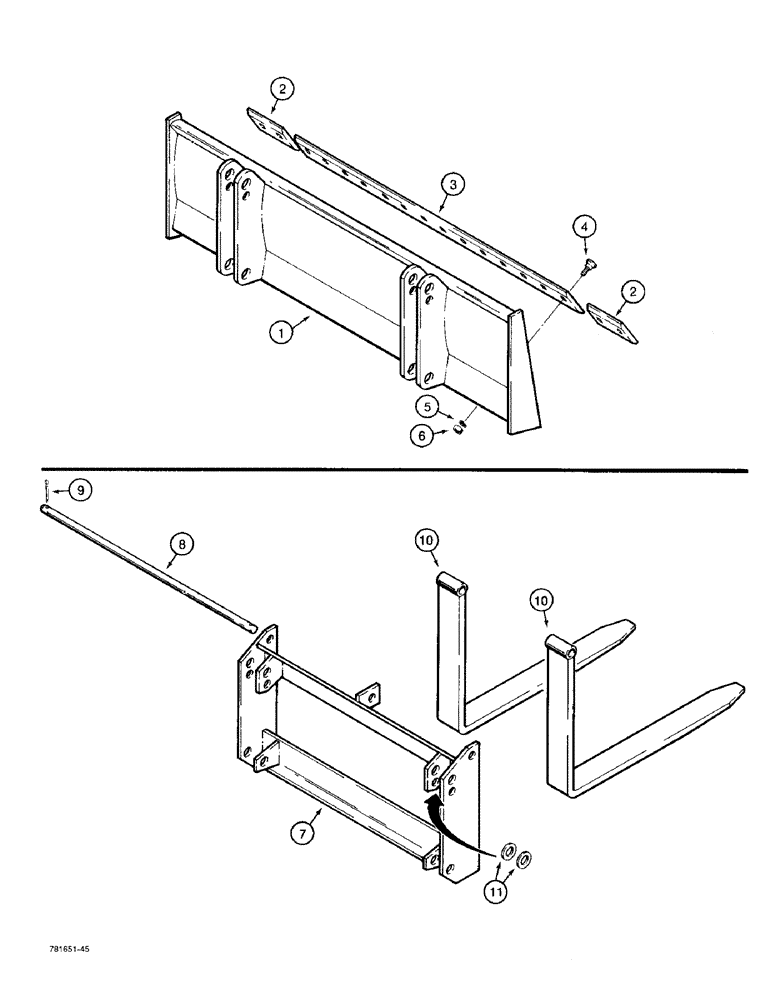 2
3
4
2
1
5
6
9
8
10
10
7
11
781651-45