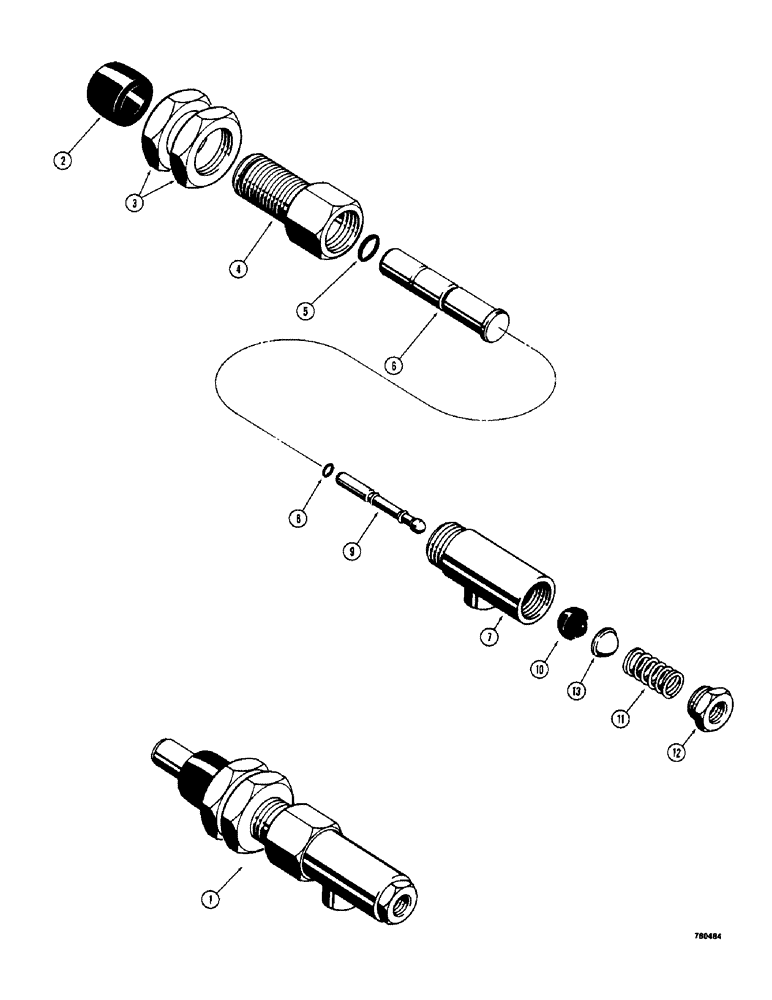 2
3
4
5
6
8
9
7
10
13
11
12
1
780484