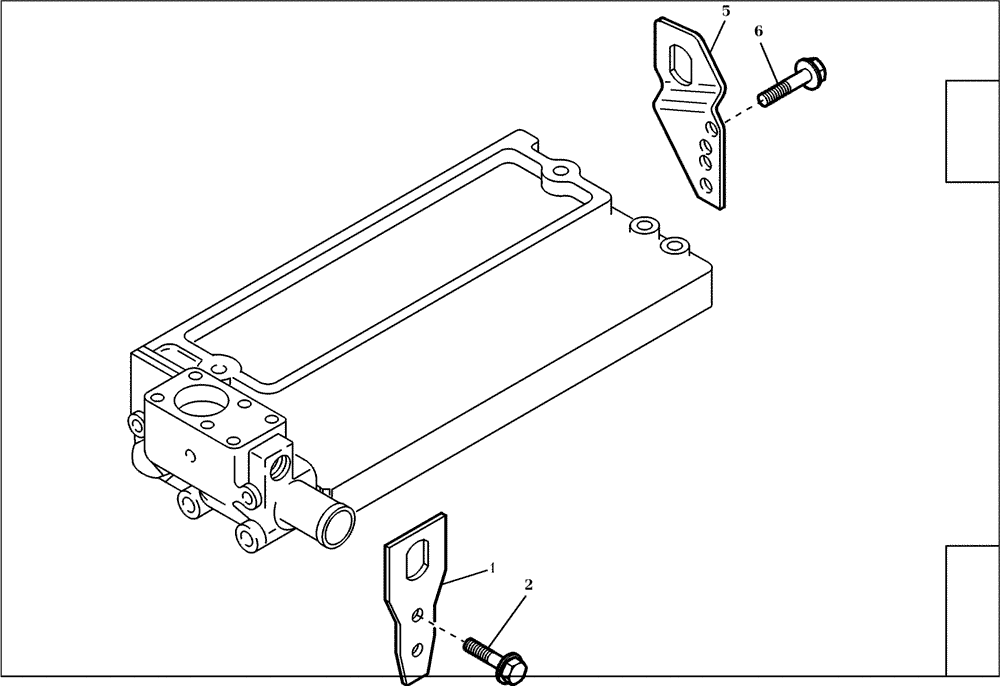 5
6
1
2