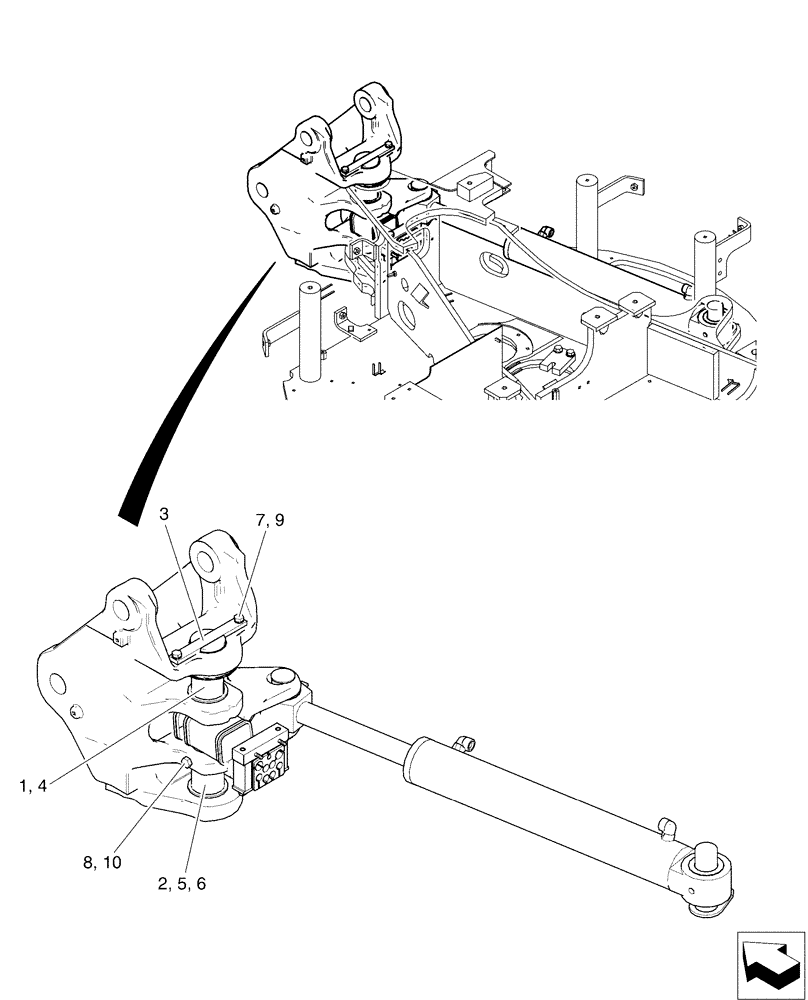 3

7, 9

1, 4

8, 10

2, 5, 6