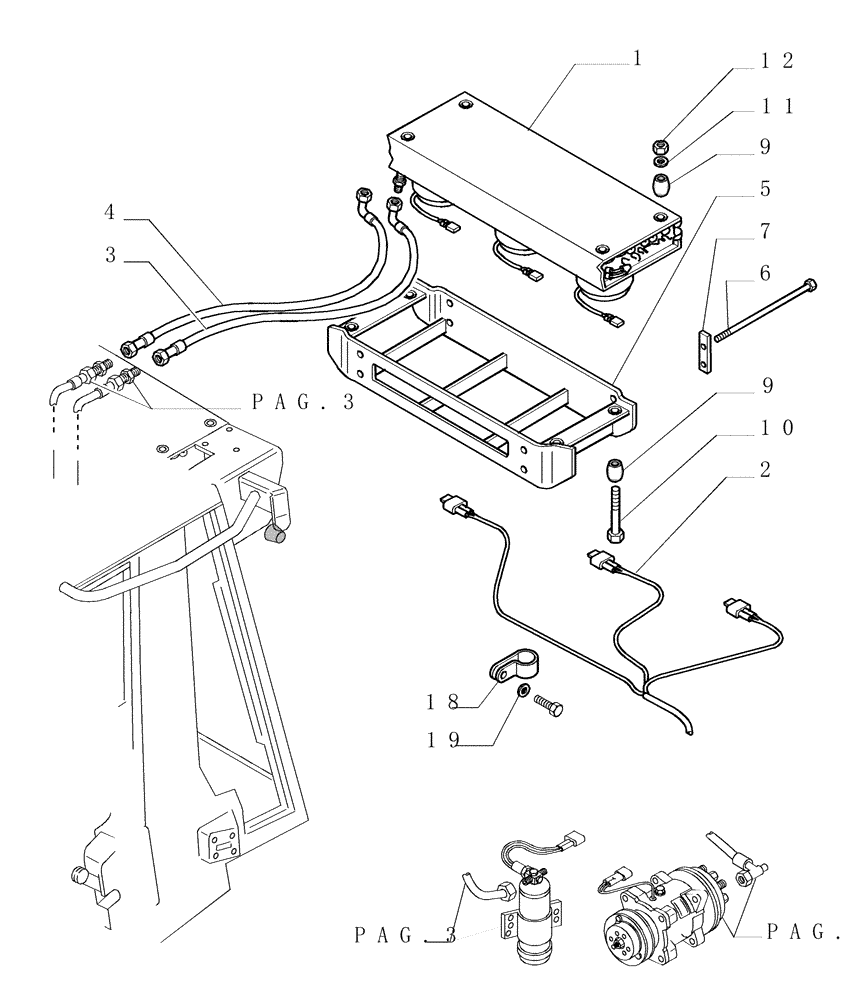 1
12
11
9
5
7
6
4
3
PAG. 3
9
10
2
18
19
PAG. 3
PAG.