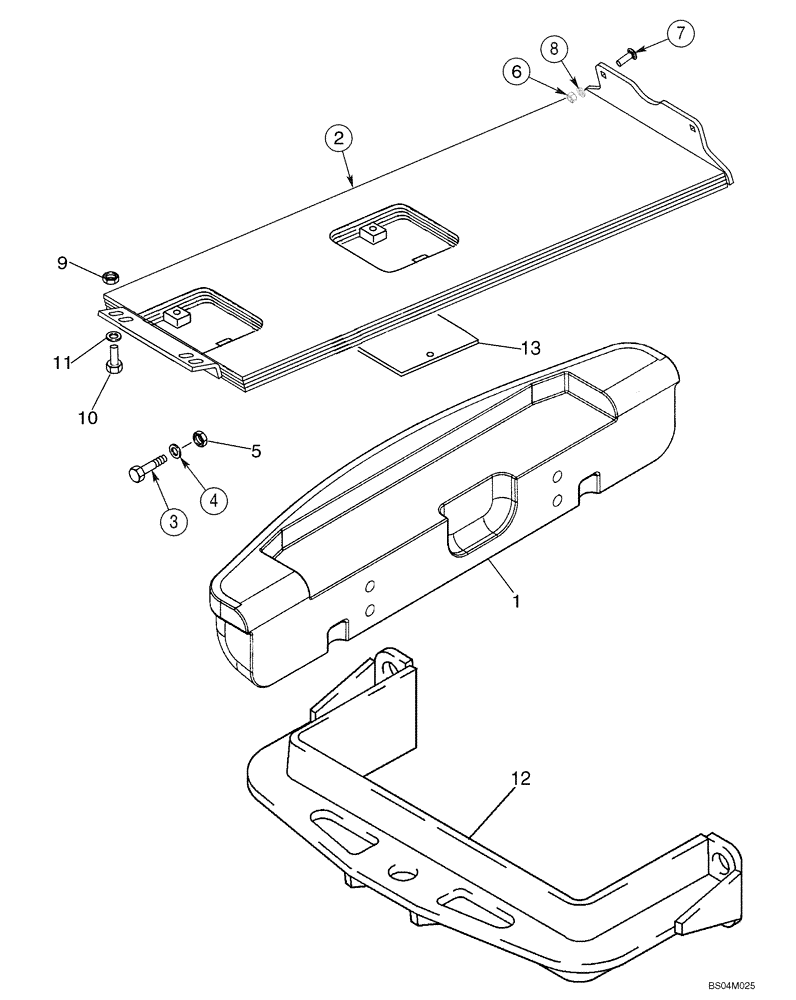 7
8
6
2
9
13
11
10
5
4
3
1
12
BS04M025