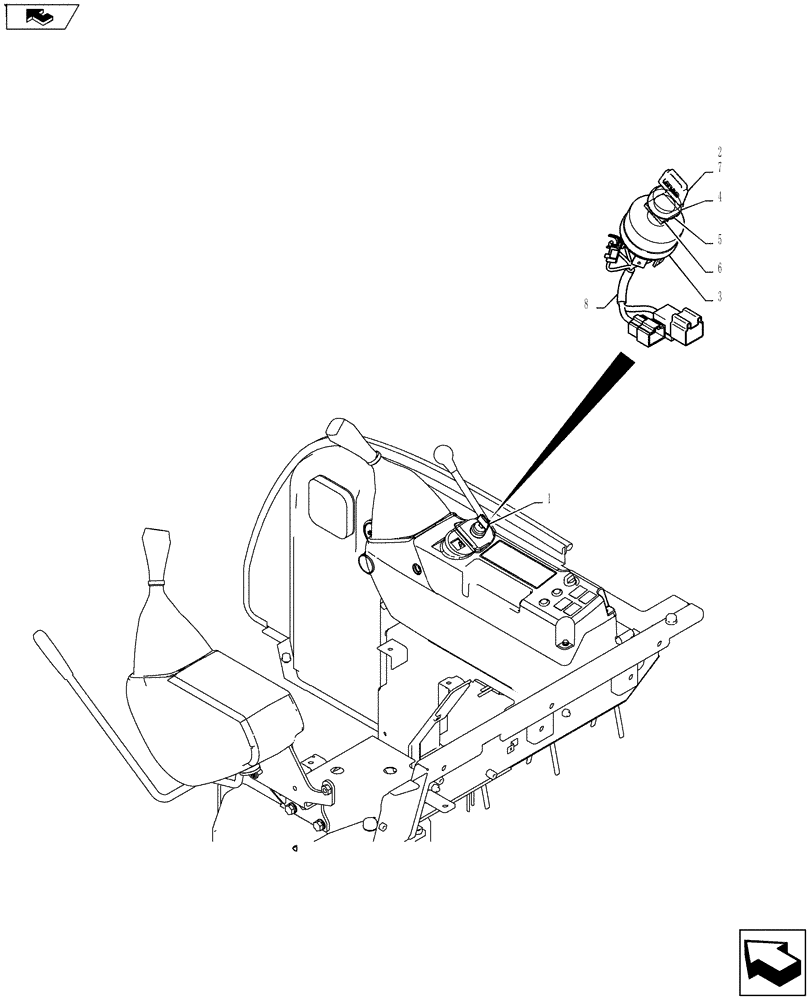 2
7
4
5
6
3
8
1