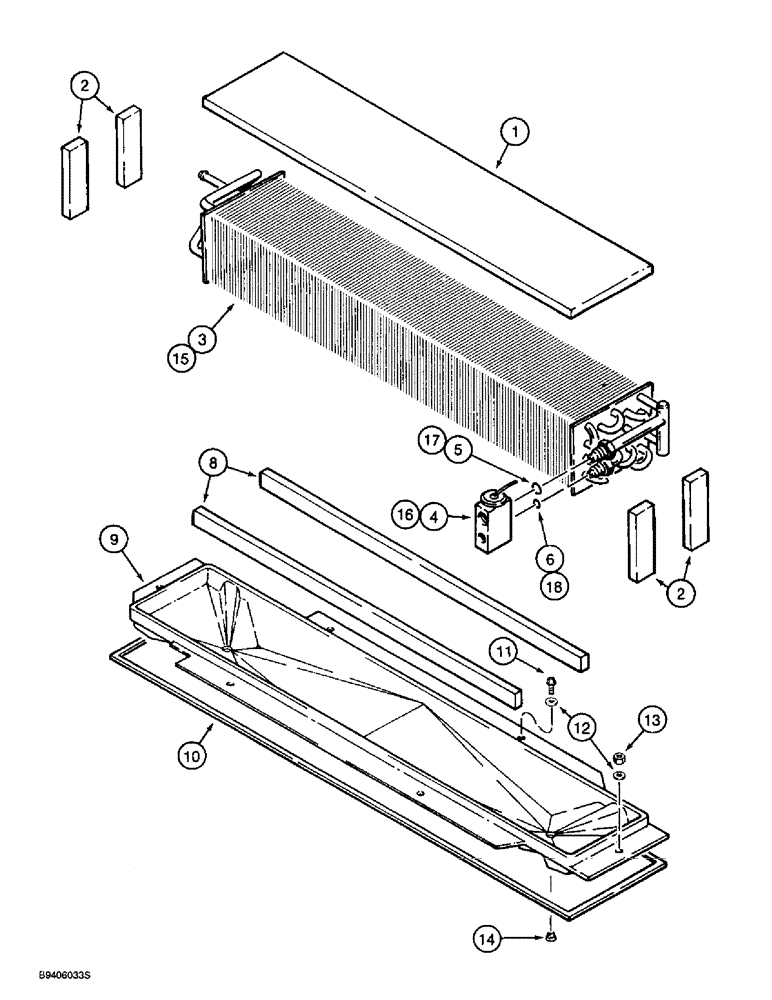 2
1
3
15
17
5
8
16
4
6
18
2
9
11
12
13
10
14
B9406033S