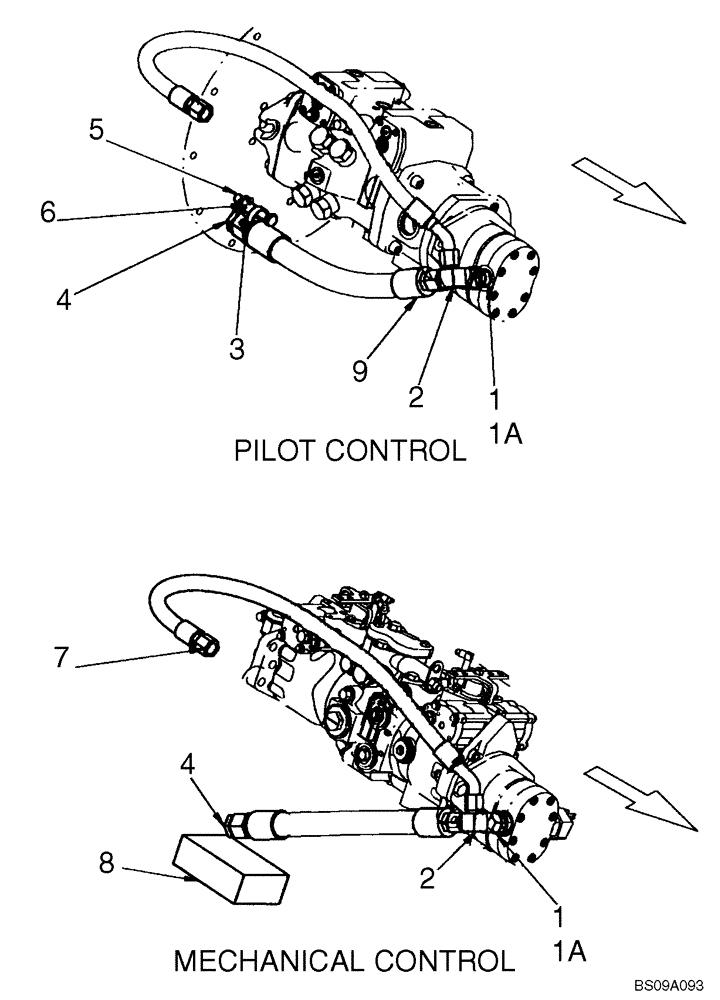 5

6

4

3

9

2

1

1A

PILOT CONTROL

7

4

8

2

1

1A

MECHANICAL CONTROL

BS09A093