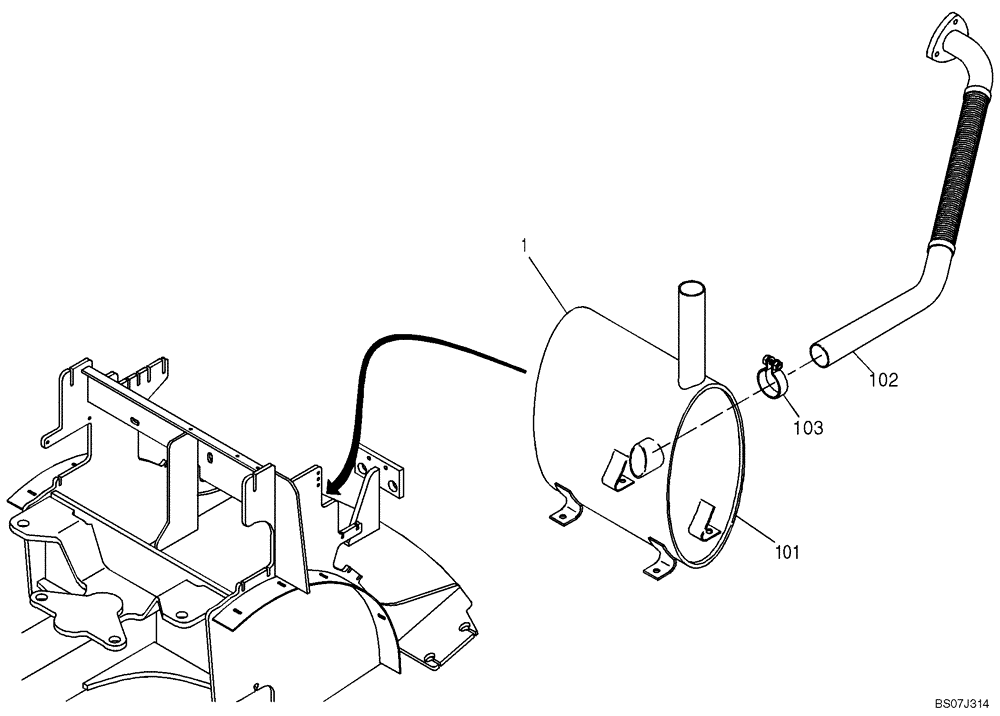 1

102

103

101

BS07J314