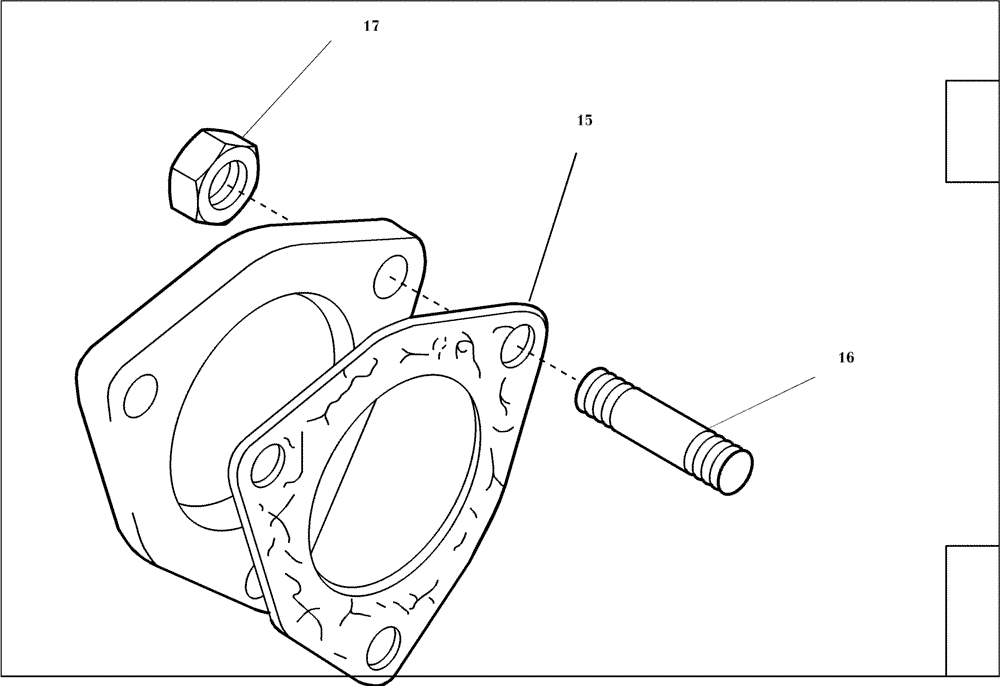 17

15

16