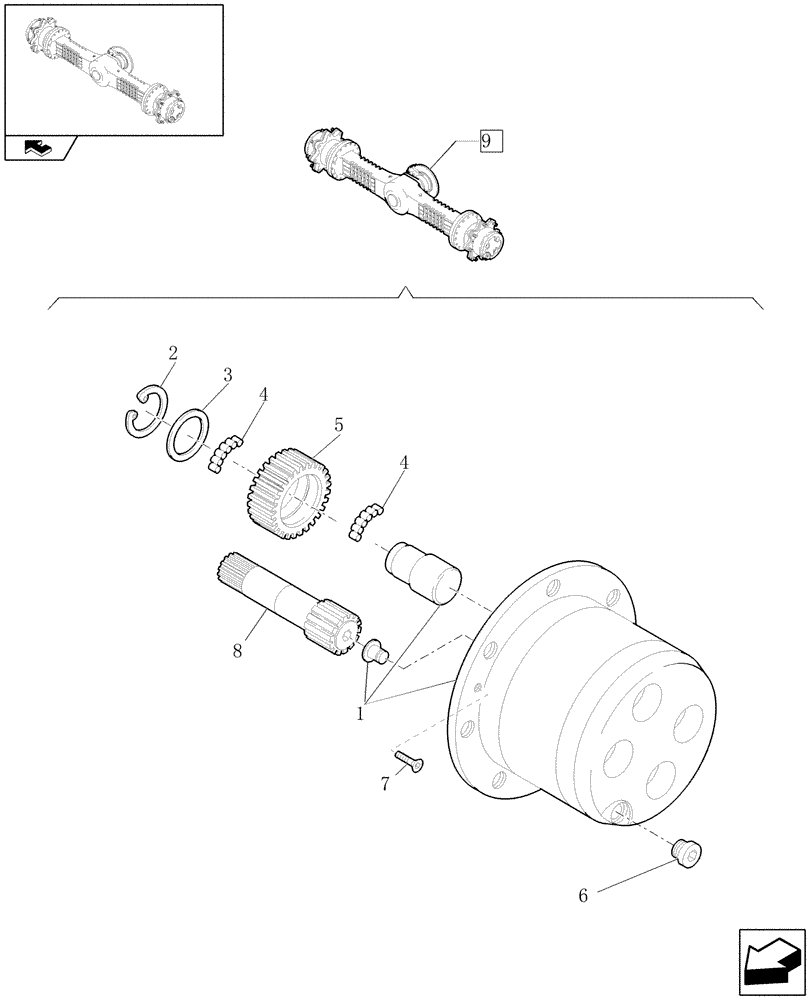 9
2
3
4
5
4
8
1
7
6