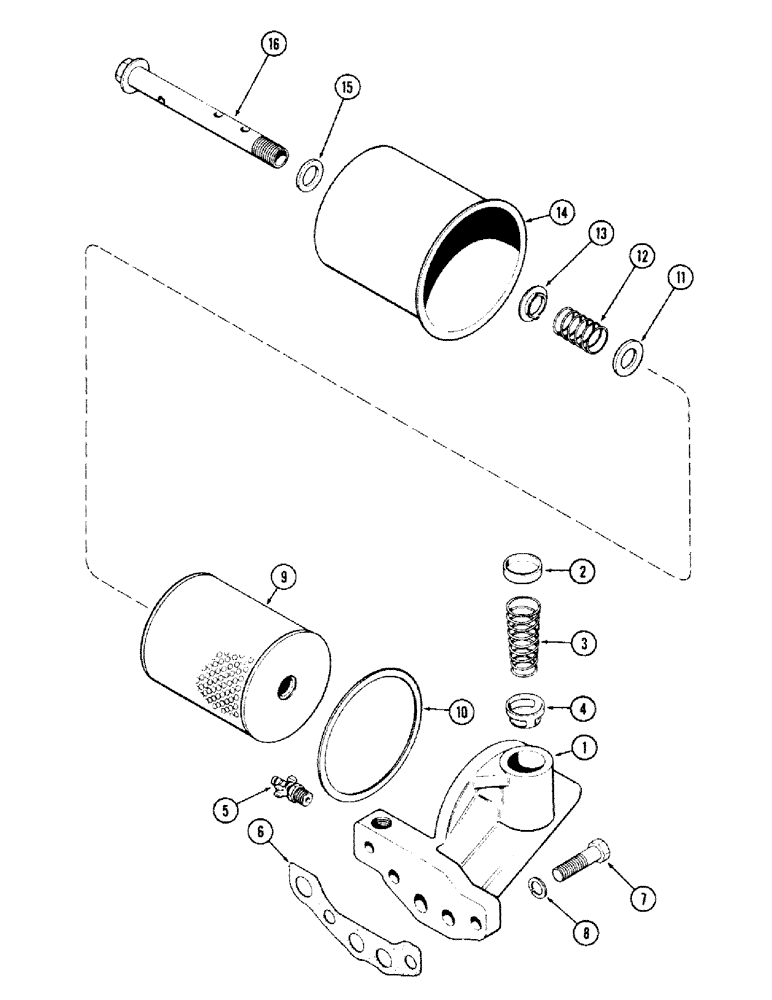 16
15
14
13
12
11
9
2
3
4
10
1
5
6
7
8