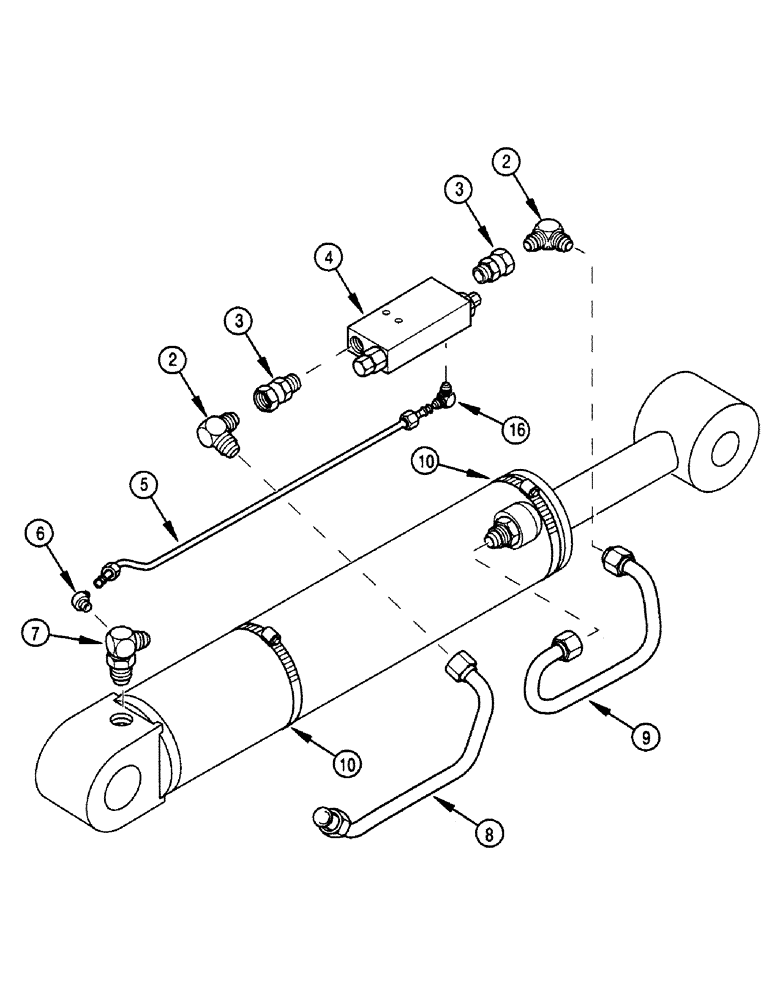 2
3
4
3
2
16
10
5
6
7
10
9
8