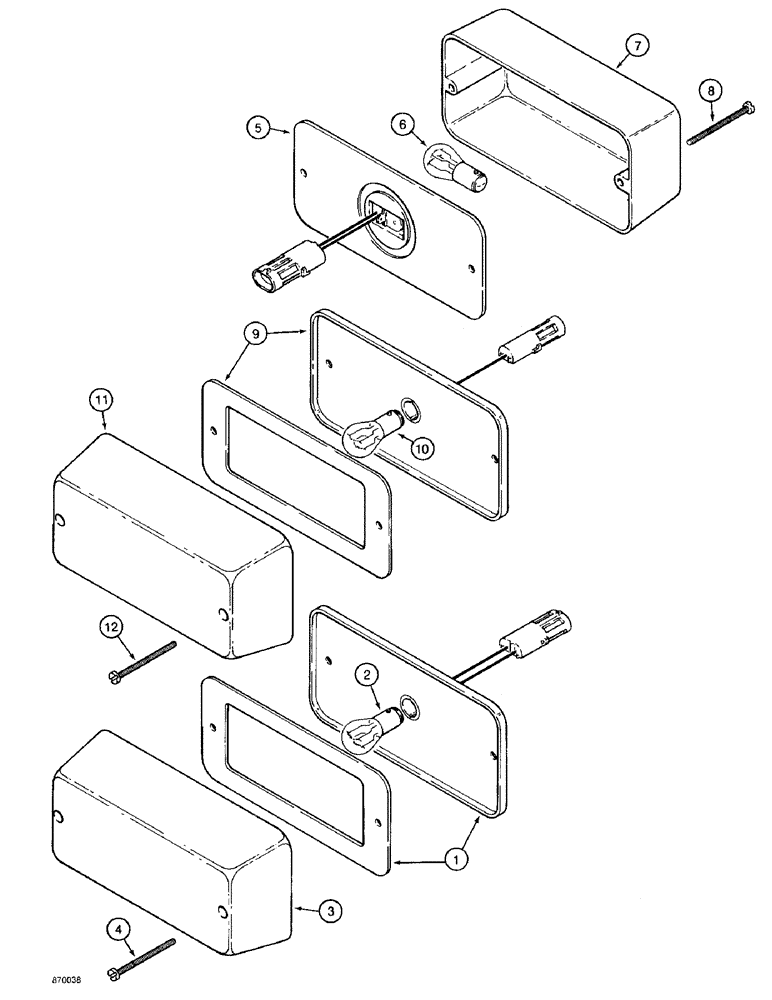 7
8
5
6
9
11
10
12
2
1
3
4
870038