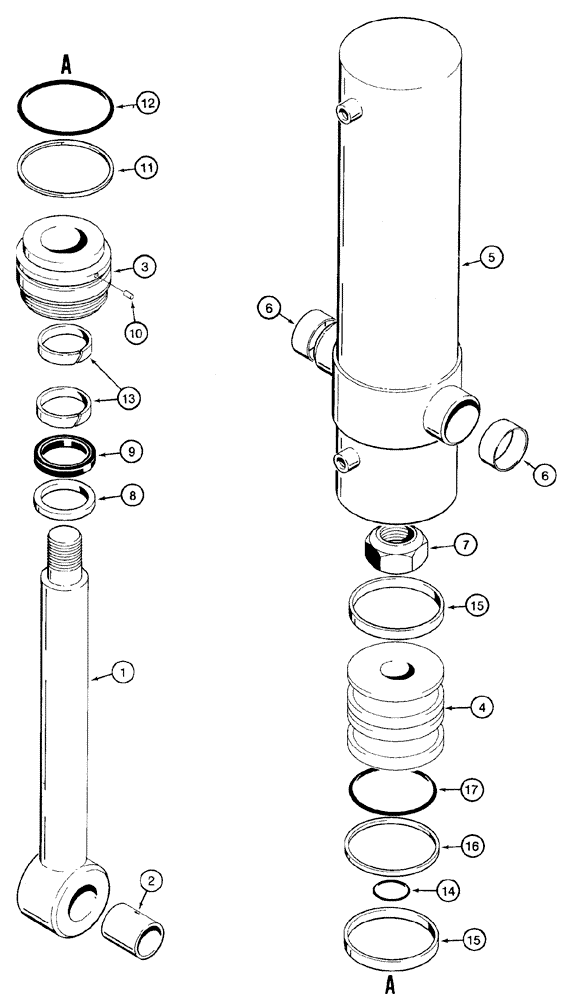 A
12
11
3
10
13
9
8
1
2
5
6
6
7
15
4
17
16
14
15
A