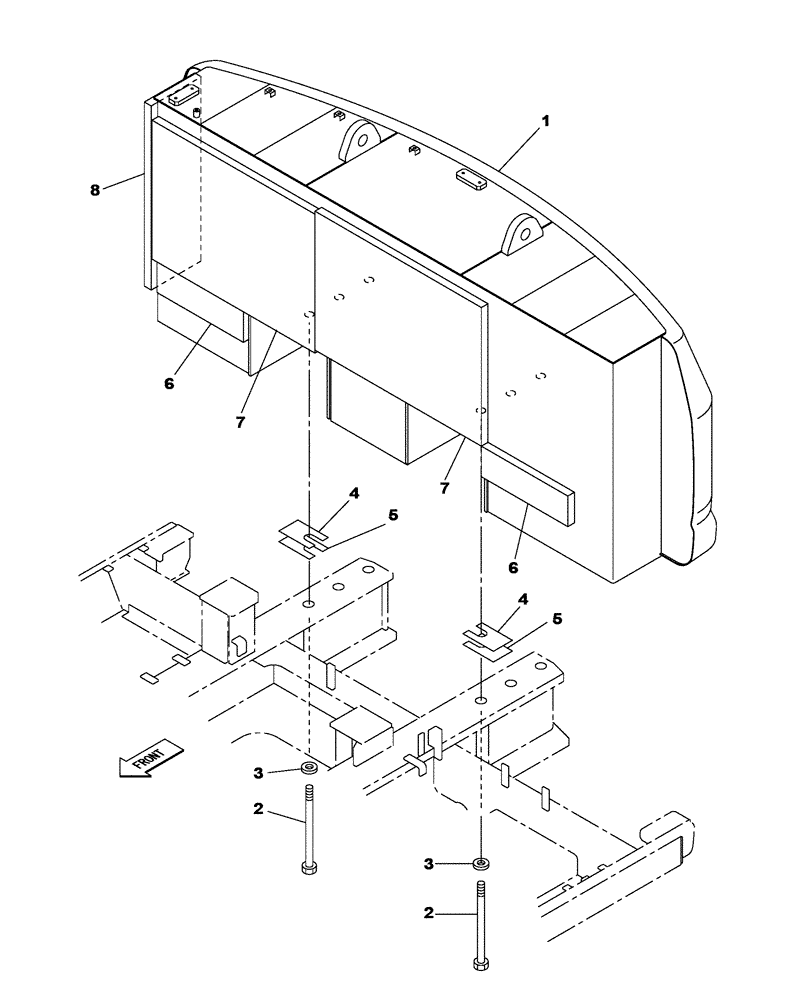 1
8
6
7
7
6
4
5
4
5
FRONT
3
2
3
2