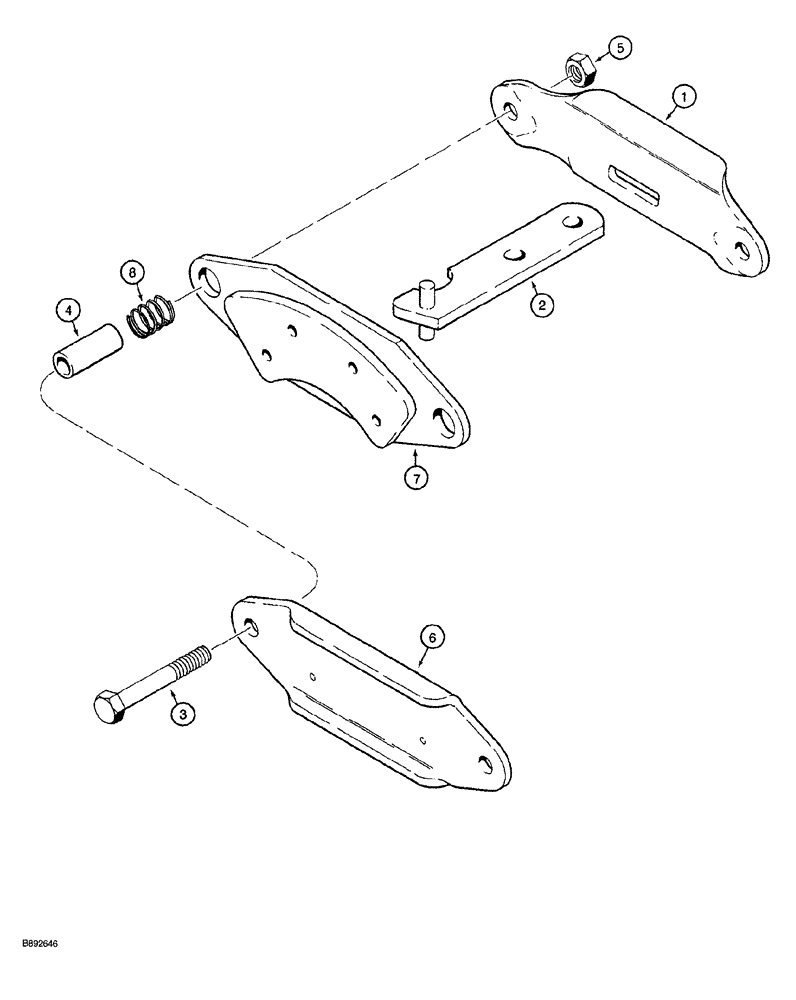 5
1
8
4
2
7
6
3
B892646