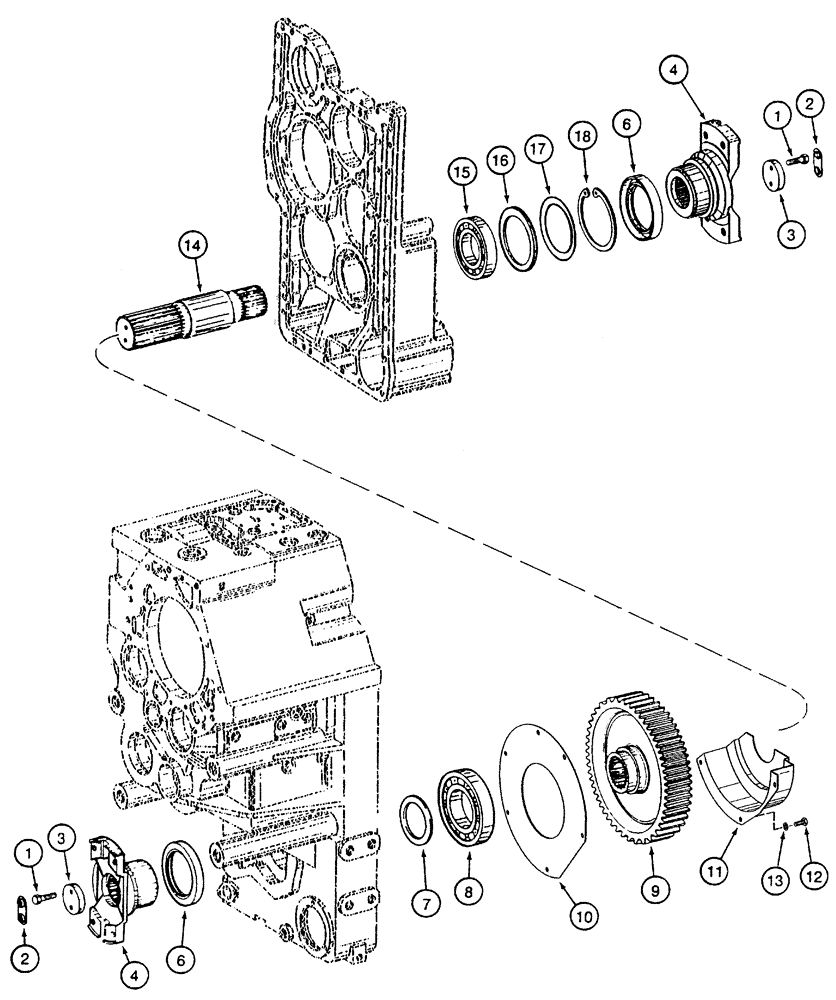 4
1
2
15
16
17
18
6
3
14
1
3
2
4
6
7
8
10
9
11
13
12