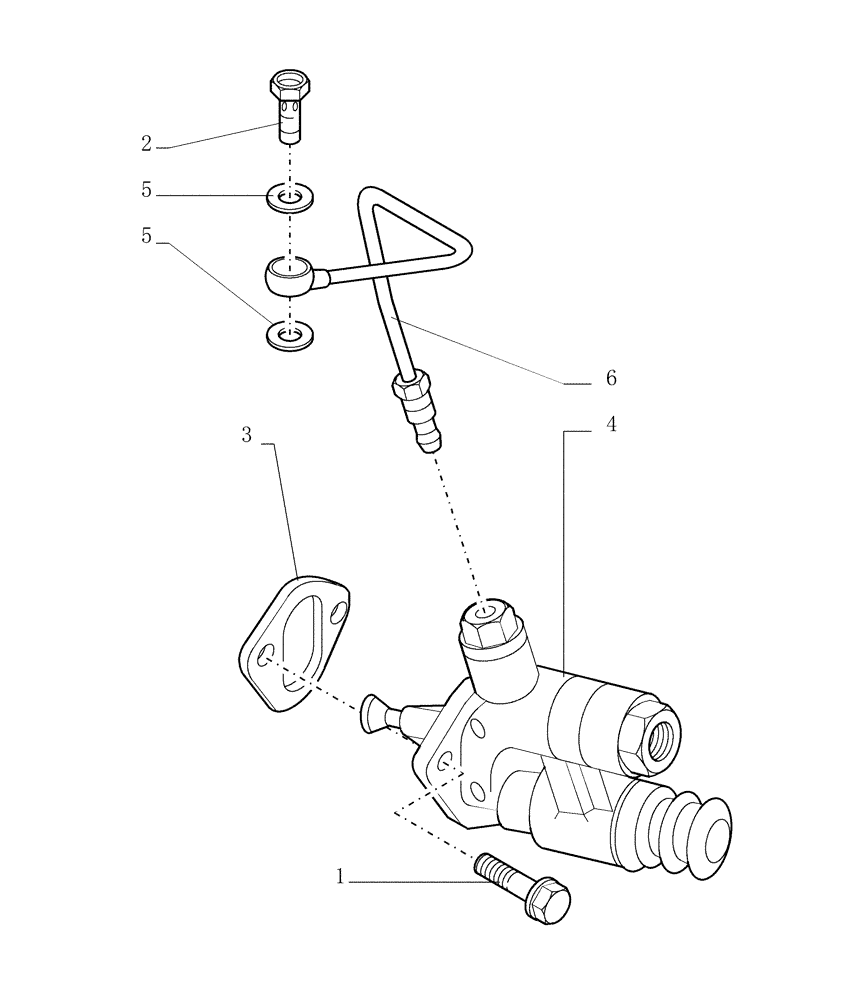 2
5
5
6
4
3
1