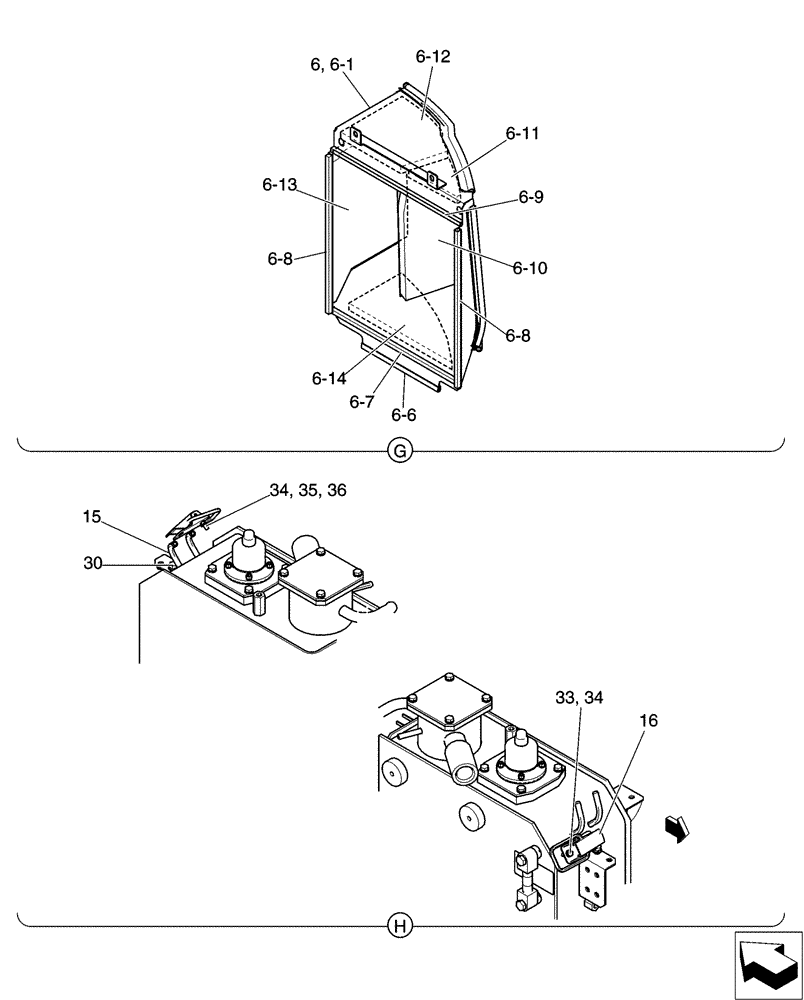 6, 6-1
6-12
6-11
6-13
6-9
6-8
6-10
6-8
6-14
6-7
6-6
G
34, 35, 36
15
30
33, 34
16
H