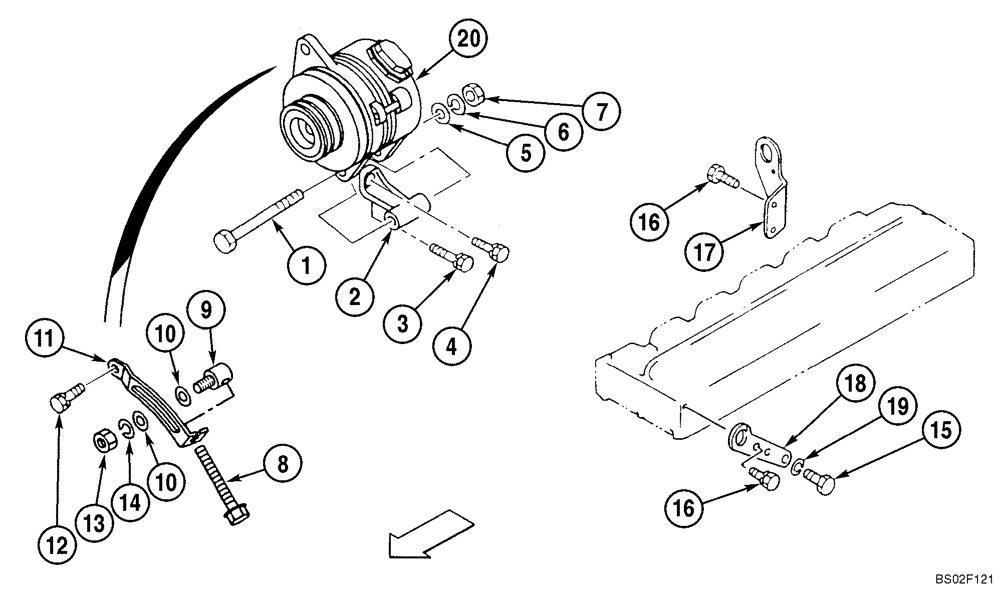 20
7
6
5
1
2
3
4
16
17
11
10
9
12
13
14
10
8
18
19
15
16
BS02F121