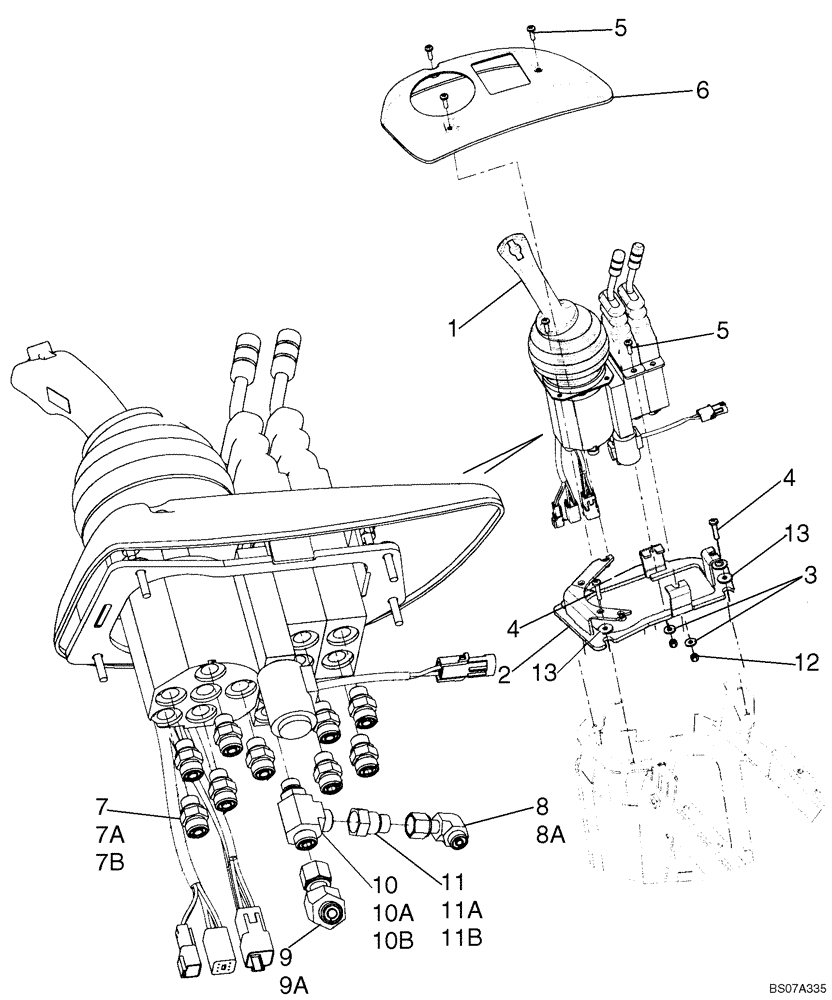 5
6
1
5
4
13
3
4
2
13
12
7
7A
7B
8
8A
10
10A
10B
11
11A
11B
9
9A
BS07A335